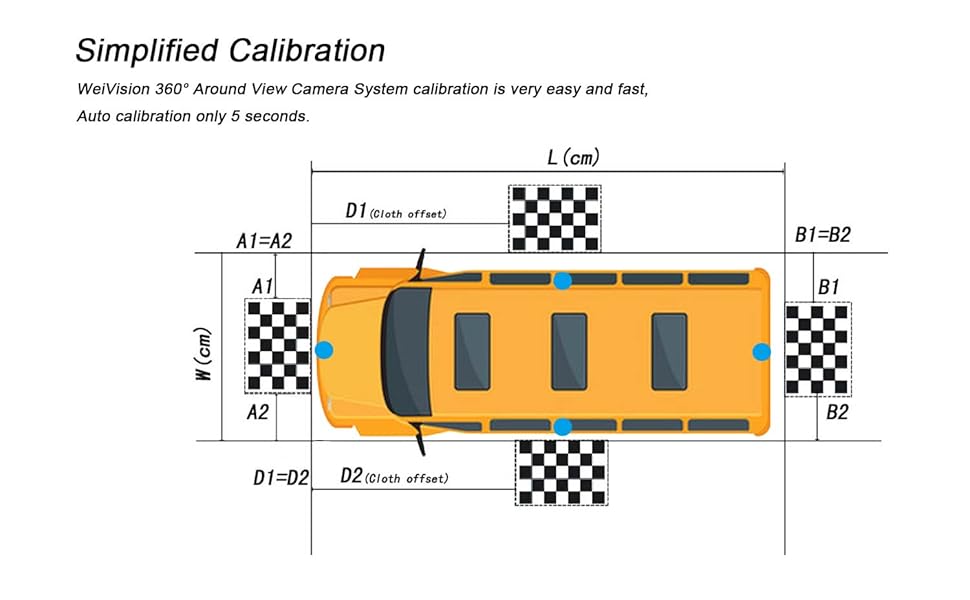 Simplified Calibration

WeiVision 360° Around View Camera System calibration is very easy and fast, Auto calibration only 5 seconds.

L (cm)

D1 (Cloth offset)

A1=A2

B1=B2

A1

B1

W (cm)

A2

B2

D1=D2

D2 (Cloth offset)