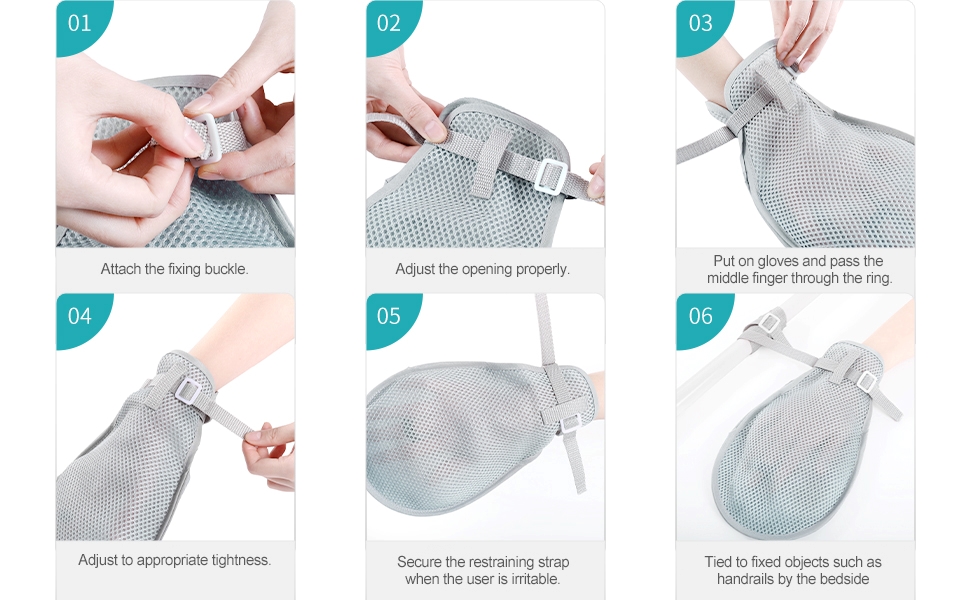 01

Attach the fixing buckle.

02

Adjust the opening properly.

03

Put on gloves and pass the middle finger through the ring.

04

Adjust to appropriate tightness.

05

Secure the restraining strap when the user is irritable.

06

Tied to fixed objects such as handrails by the bedside