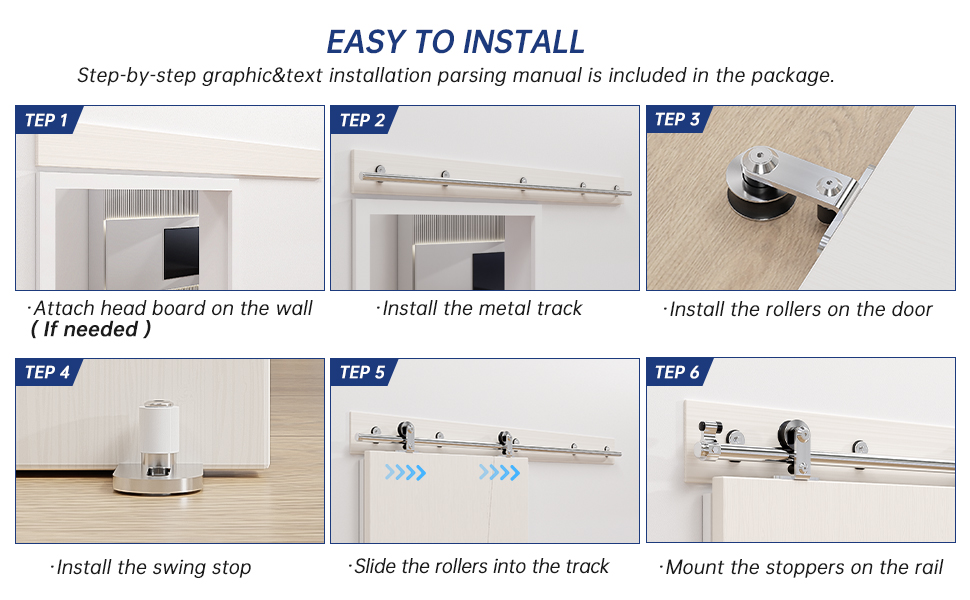 EASY TO INSTALL

Step-by-step graphic&text installation parsing manual is included in the package.

TEP 1

·Attach head board on the wall
( If needed )

TEP 2

·Install the metal track

TEP 3

·Install the rollers on the door

TEP 4

·Install the swing stop

TEP 5

·Slide the rollers into the track

TEP 6

·Mount the stoppers on the rail