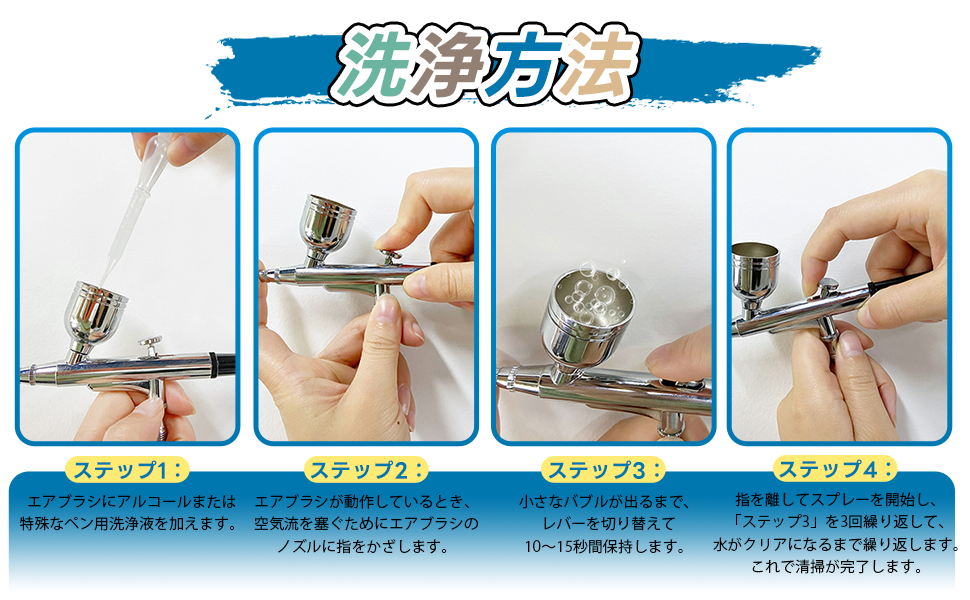 洗浄方法

ステップ1：
エアブラシにアルコールまたは特殊なペン用洗浄液を加えます。

ステップ2：
エアブラシが動作しているとき、空気流を塞ぐためにエアブラシのノズルに指をかざします。

ステップ3：
小さなバブルが出るまで、レバーを切り替えて10～15秒間保持します。

ステップ4：
指を離してスプレーを開始し、「ステップ3」を3回繰り返して、水がクリアになるまで繰り返します。これで清掃が完了します。