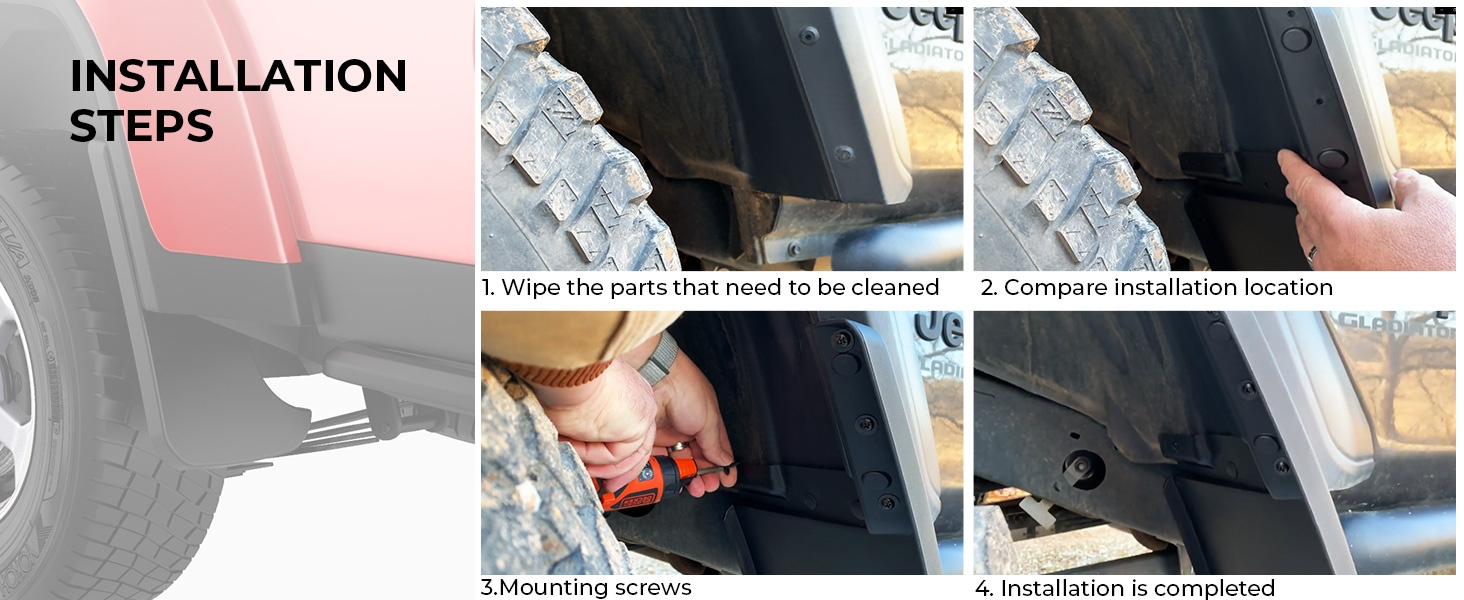 INSTALLATION STEPS

1. Wipe the parts that need to be cleaned

2. Compare installation location

3.Mounting screws

4. Installation is completed