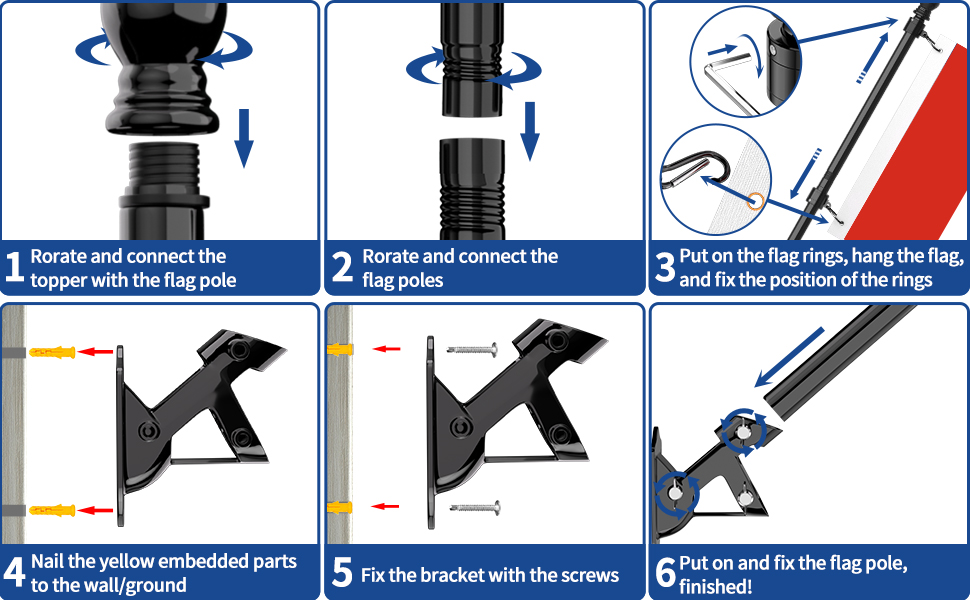 1 Rorate and connect the topper with the flag pole

2 Rorate and connect the flag poles

3 Put on the flag rings, hang the flag, and fix the position of the rings

4 Nail the yellow embedded parts to the wall/ground

5 Fix the bracket with the screws

6 Put on and fix the flag pole, finished!