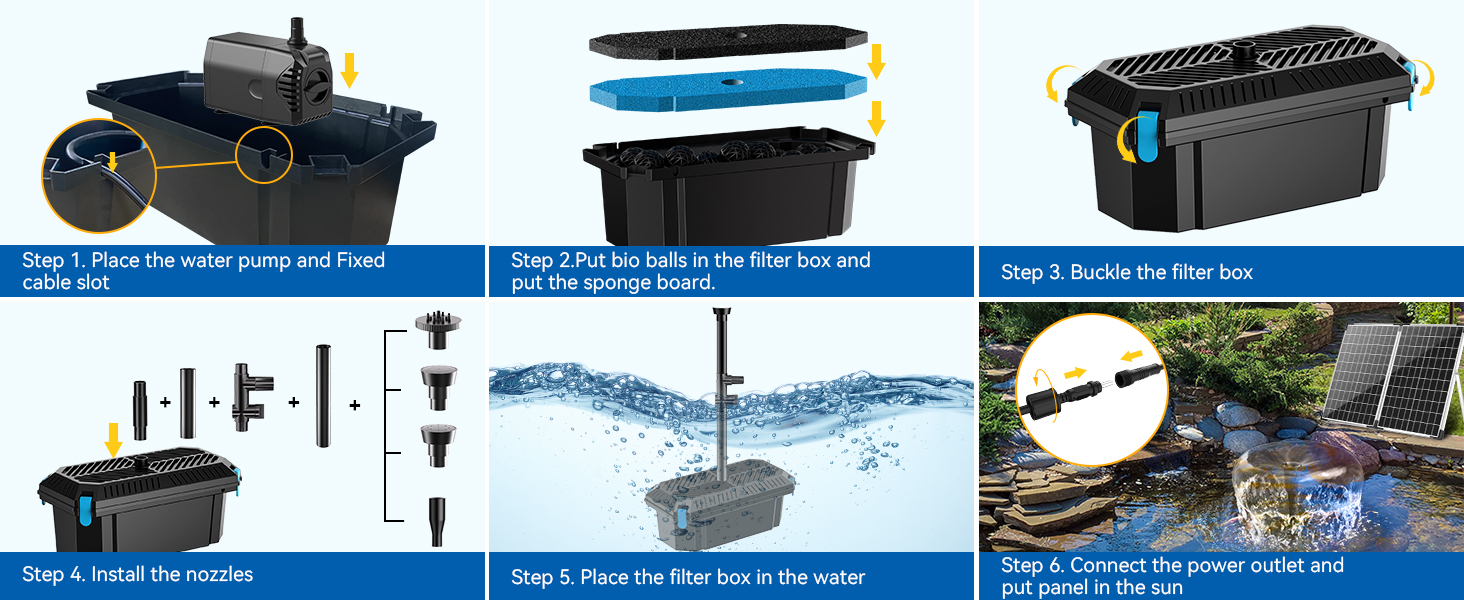 Step 1. Place the water pump and Fixed cable slot

Step 2.Put bio balls in the filter box and put the sponge board.

Step 3. Buckle the filter box

+ + + +

Step 4. Install the nozzles

Step 5. Place the filter box in the water

Step 6. Connect the power outlet and put panel in the sun