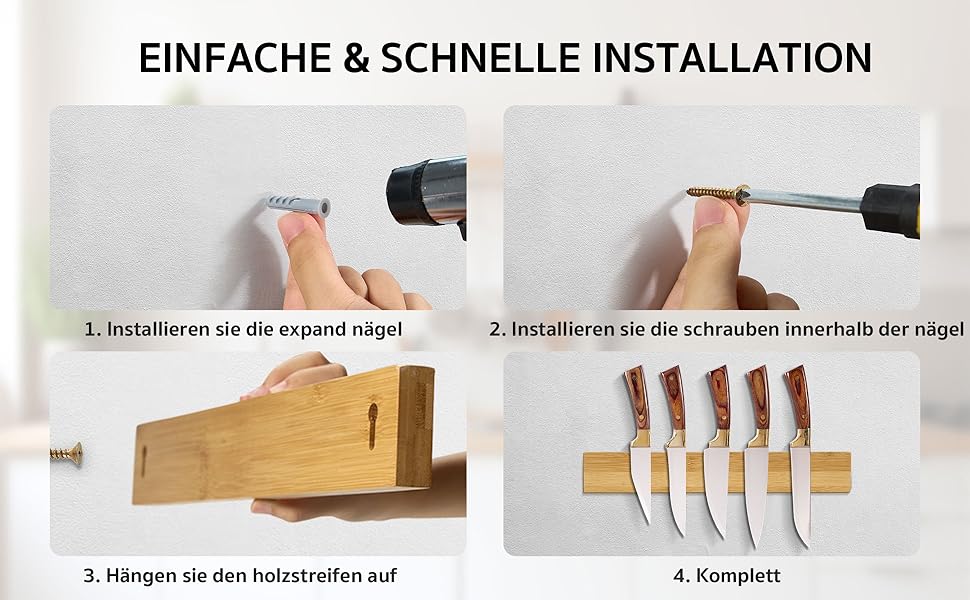 EINFACHE & SCHNELLE INSTALLATION

1. Installieren sie die expand nägel

2. Installieren sie die schrauben innerhalb der nägel

3. Hängen sie den holzstreifen auf

4. Komplett