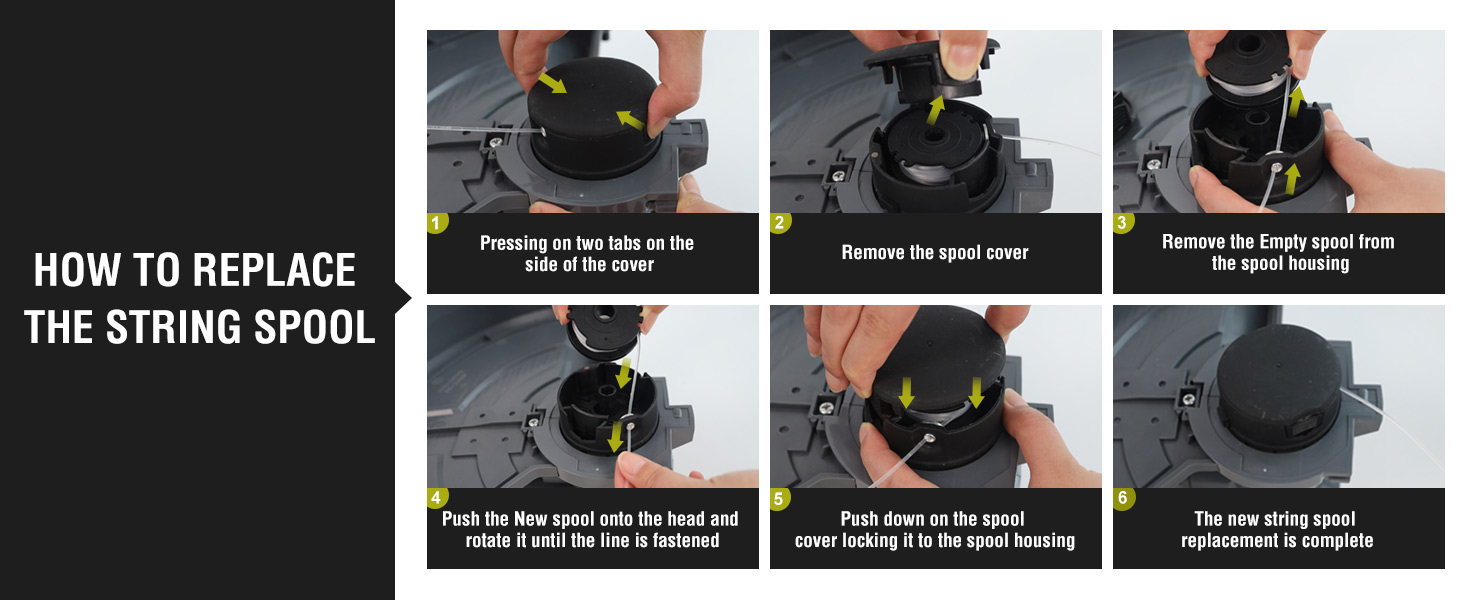 HOW TO REPLACE THE STRING SPOOL

1
Pressing on two tabs on the side of the cover

2
Remove the spool cover

3
Remove the Empty spool from the spool housing

4
Push the New spool onto the head and rotate it until the line is fastened

5
Push down on the spool cover locking it to the spool housing

6
The new string spool replacement is complete