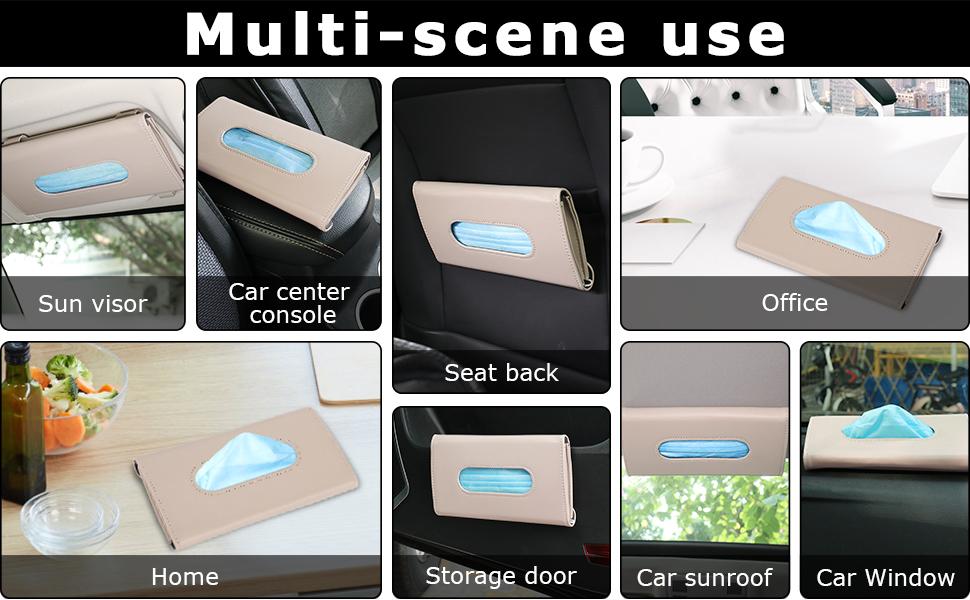 Multi-scene use

Sun visor

Car center console

Seat back

Office

Home

Storage door

Car sunroof

Car Window