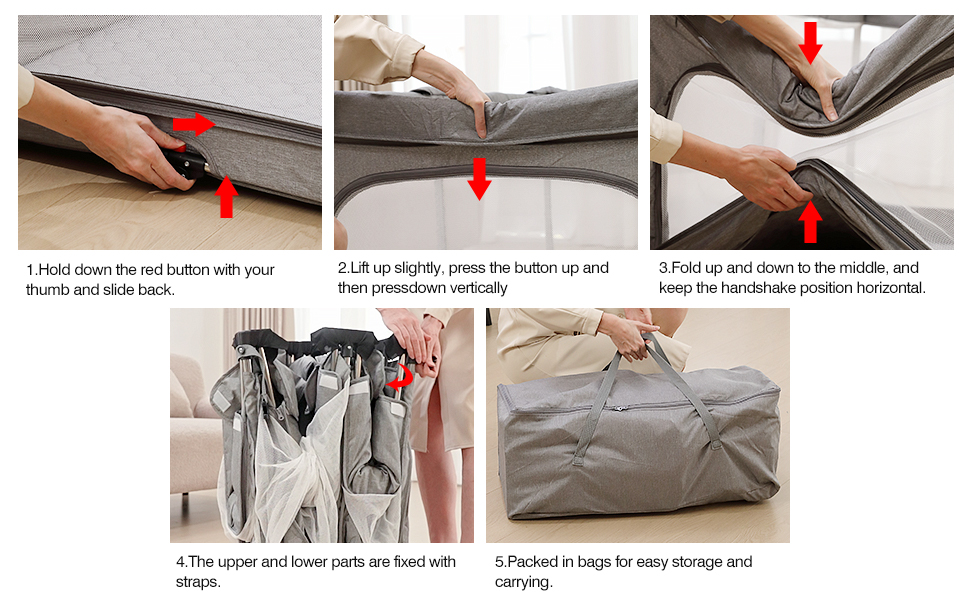 1.Hold down the red button with your thumb and slide back.

2.Lift up slightly, press the button up and then pressdown vertically

3.Fold up and down to the middle, and keep the handshake position horizontal.

4.The upper and lower parts are fixed with straps.

5.Packed in bags for easy storage and carrying.