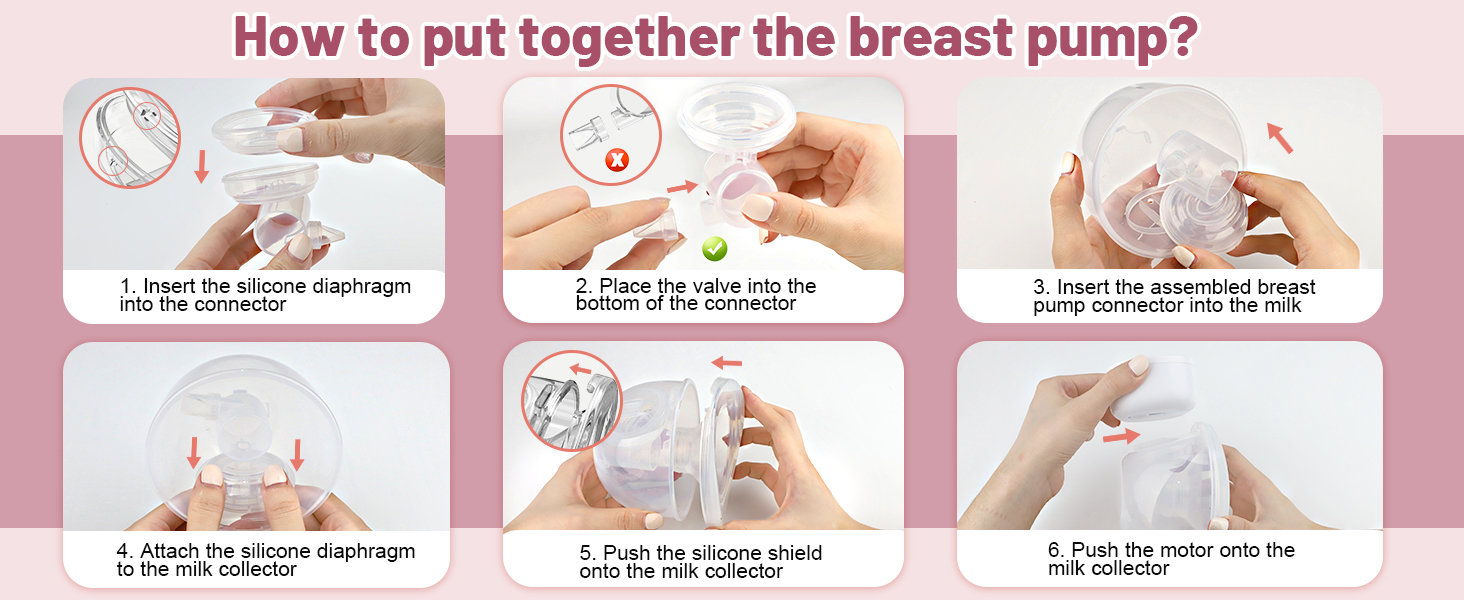 How to put together the breast pump?

1. Insert the silicone diaphragm into the connector

2. Place the valve into the bottom of the connector

3. Insert the assembled breast pump connector into the milk

4. Attach the silicone diaphragm to the milk collector

5. Push the silicone shield onto the milk collector

6. Push the motor onto the milk collector