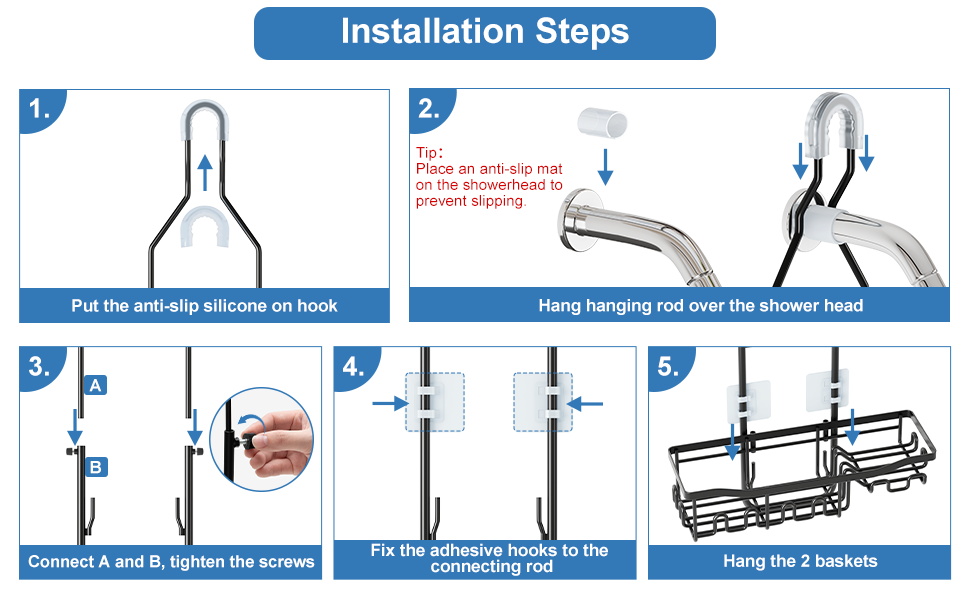 Installation Steps

1.

Put the anti-slip silicone on hook

2.

Tip:
Place an anti-slip mat on the showerhead to prevent slipping.

Hang hanging rod over the shower head

3.

A

B

Connect A and B, tighten the screws

4.

Fix the adhesive hooks to the connecting rod

5.

Hang the 2 baskets