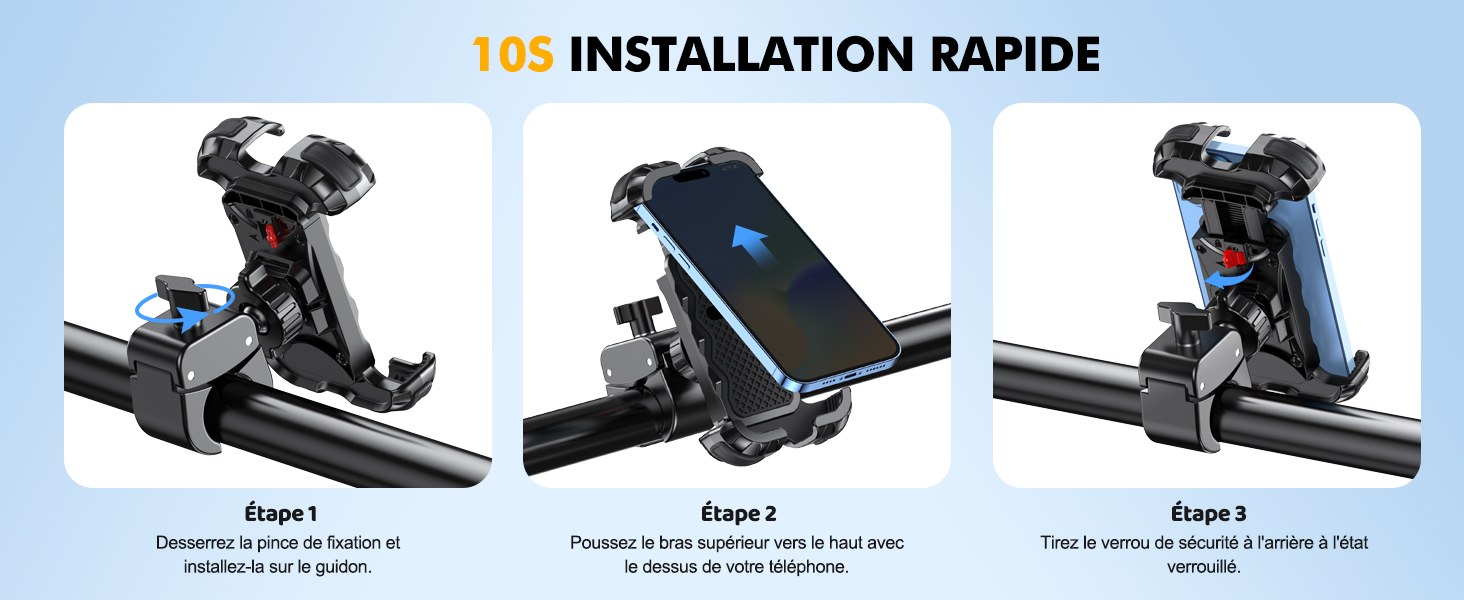 10S INSTALLATION RAPIDE

Étape 1
Desserrez la pince de fixation et installez-la sur le guidon.

Étape 2
Poussez le bras supérieur vers le haut avec le dessus de votre téléphone.

Étape 3
Tirez le verrou de sécurité à l'arrière à l'état verrouillé.