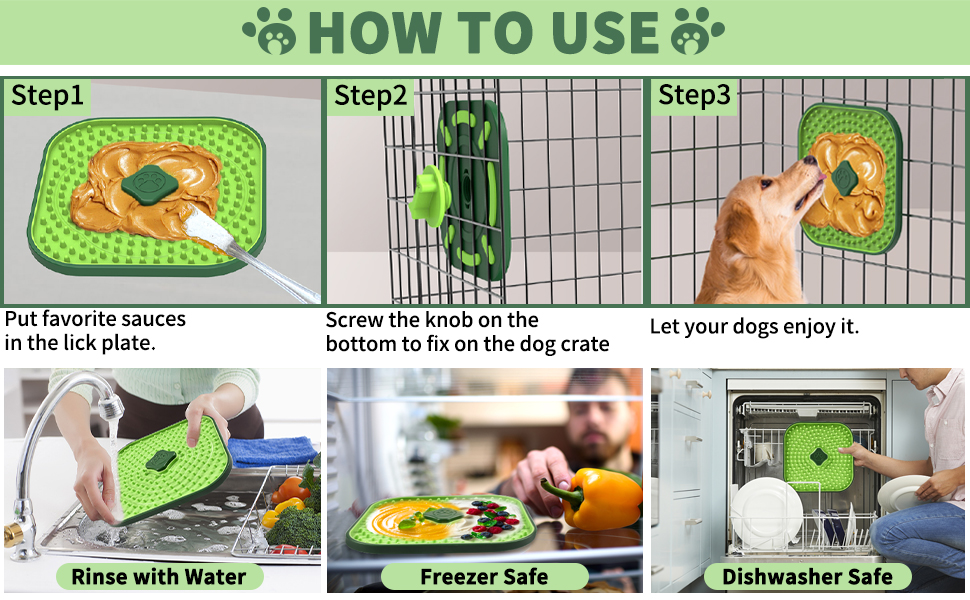 HOW TO USE

Step1

Put favorite sauces in the lick plate.

Step2

Screw the knob on the bottom to fix on the dog crate

Step3

Let your dogs enjoy it.

Rinse with Water

Freezer Safe

Dishwasher Safe