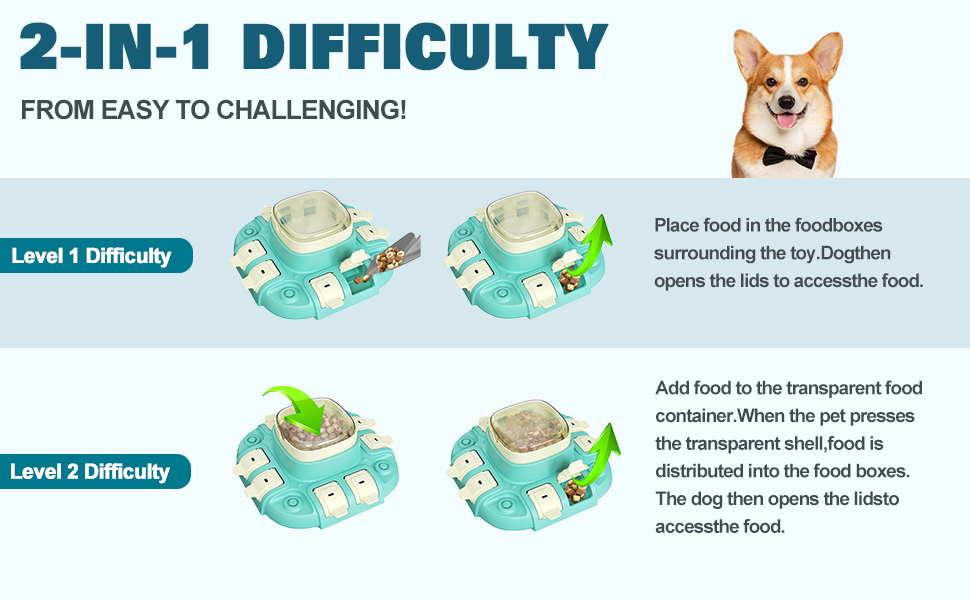 2-IN-1 DIFFICULTY

FROM EASY TO CHALLENGING!

Level 1 Difficulty

Place food in the foodboxes surrounding the toy.Dogthen opens the lids to accessthe food.

Level 2 Difficulty

Add food to the transparent food container.When the pet presses the transparent shell,food is distributed into the food boxes. The dog then opens the lidsto accessthe food.