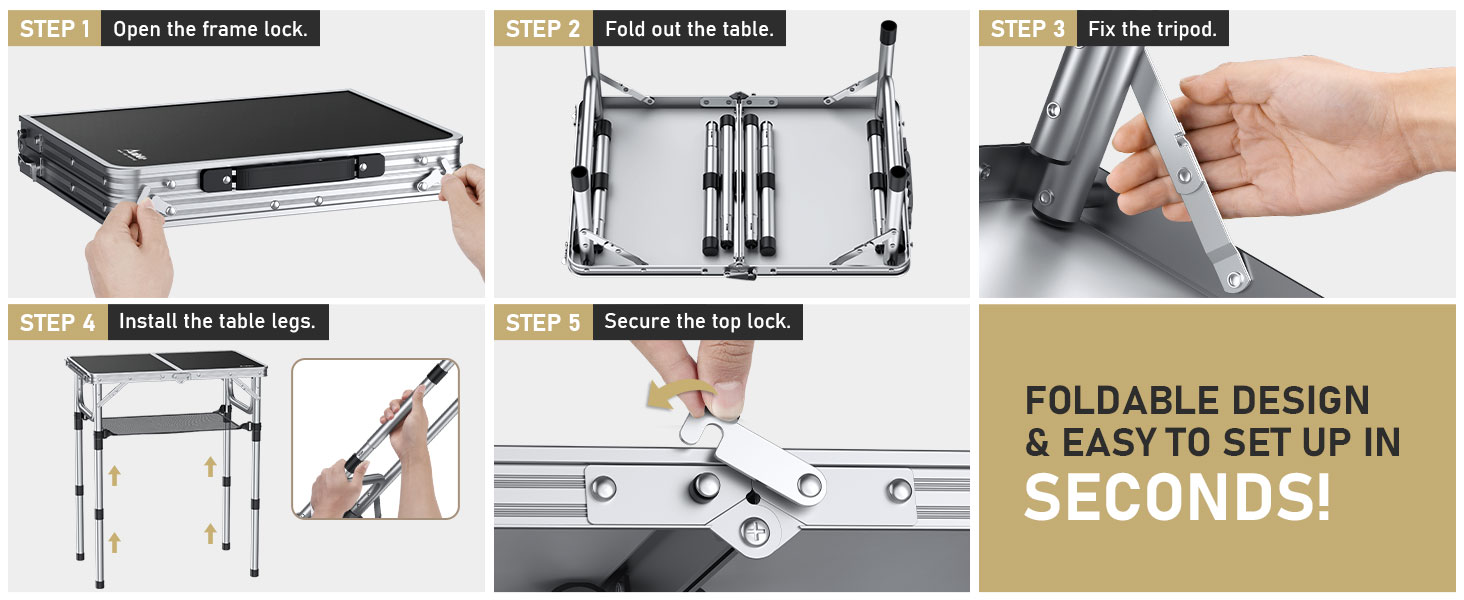 STEP 1 Open the frame lock.

STEP 2 Fold out the table.

STEP 3 Fix the tripod.

STEP 4 Install the table legs.

STEP 5 Secure the top lock.

FOLDABLE DESIGN & EASY TO SET UP IN SECONDS!