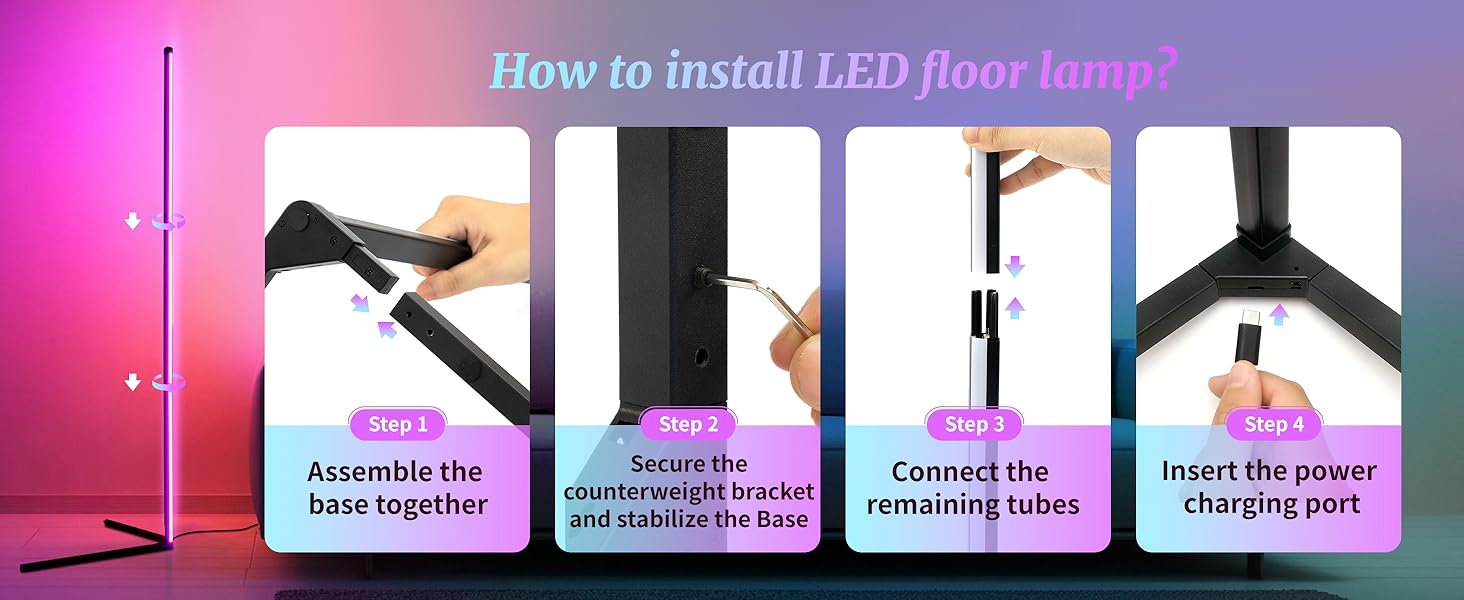 How to install LED floor lamp?

Step 1
Assemble the base together

Step 2
Secure the counterweight bracket and stabilize the Base

Step 3
Connect the remaining tubes

Step 4
Insert the power charging port