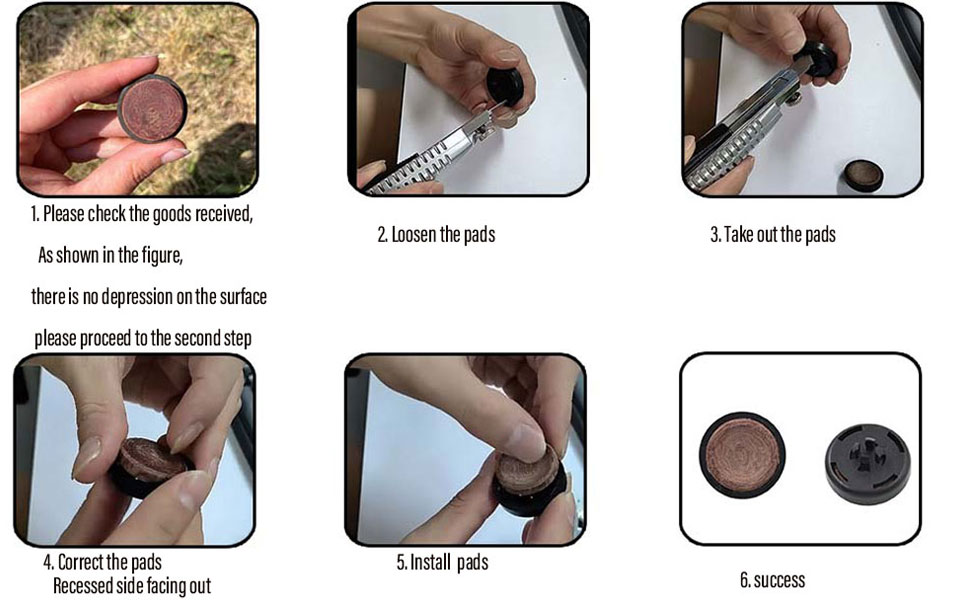 1. Please check the goods received,
As shown in the figure,
there is no depression on the surface
please proceed to the second step

2. Loosen the pads

3. Take out the pads

4. Correct the pads
Recessed side facing out

5. Install pads

6. success