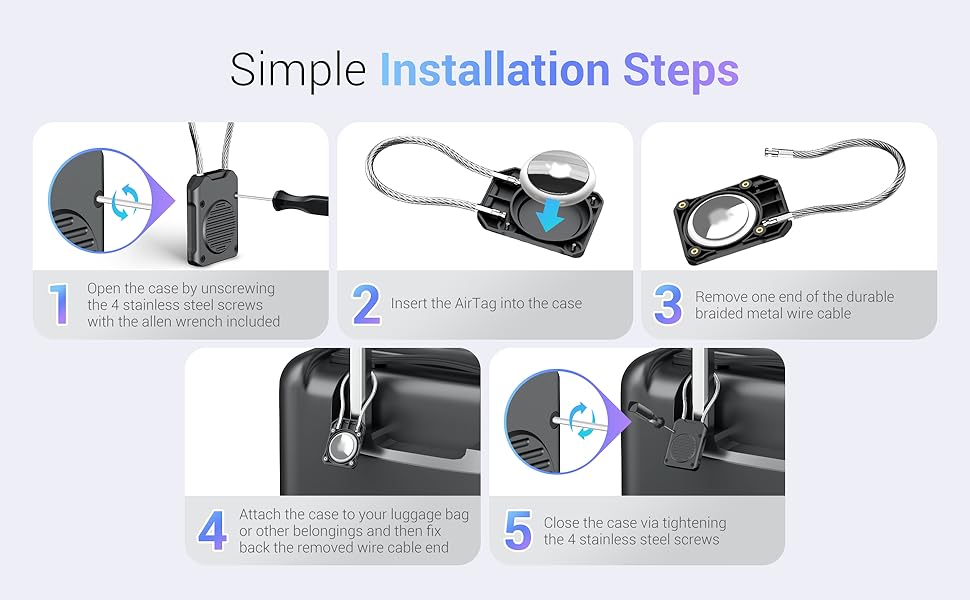 Simple Installation Steps

1 Open the case by unscrewing the 4 stainless steel screws with the allen wrench included

2 Insert the AirTag into the case

3 Remove one end of the durable braided metal wire cable

4 Attach the case to your luggage bag or other belongings and then fix back the removed wire cable end

5 Close the case via tightening the 4 stainless steel screws