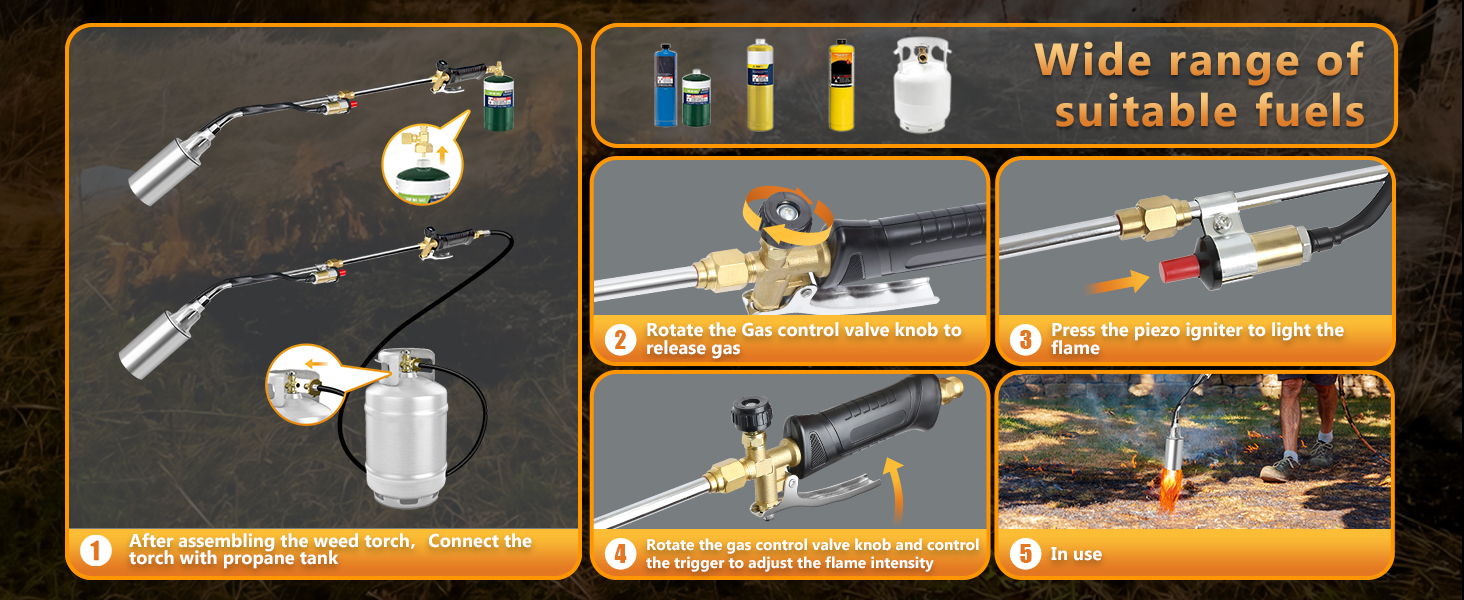 Wide range of suitable fuels

1 After assembling the weed torch, Connect the torch with propane tank

2 Rotate the Gas control valve knob to release gas

3 Press the piezo igniter to light the flame

4 Rotate the gas control valve knob and control the trigger to adjust the flame intensity

5 In use