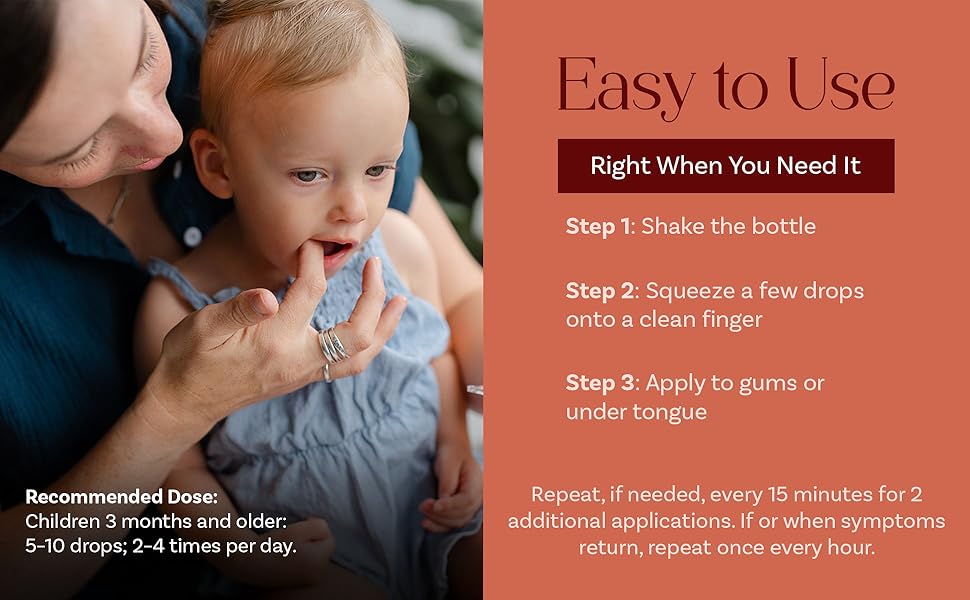 Recommended Dose:
Children 3 months and older:
5-10 drops; 2-4 times per day.

Easy to Use

Right When You Need It

Step 1: Shake the bottle

Step 2: Squeeze a few drops onto a clean finger

Step 3: Apply to gums or under tongue

Repeat, if needed, every 15 minutes for 2 additional applications. If or when symptoms return, repeat once every hour.