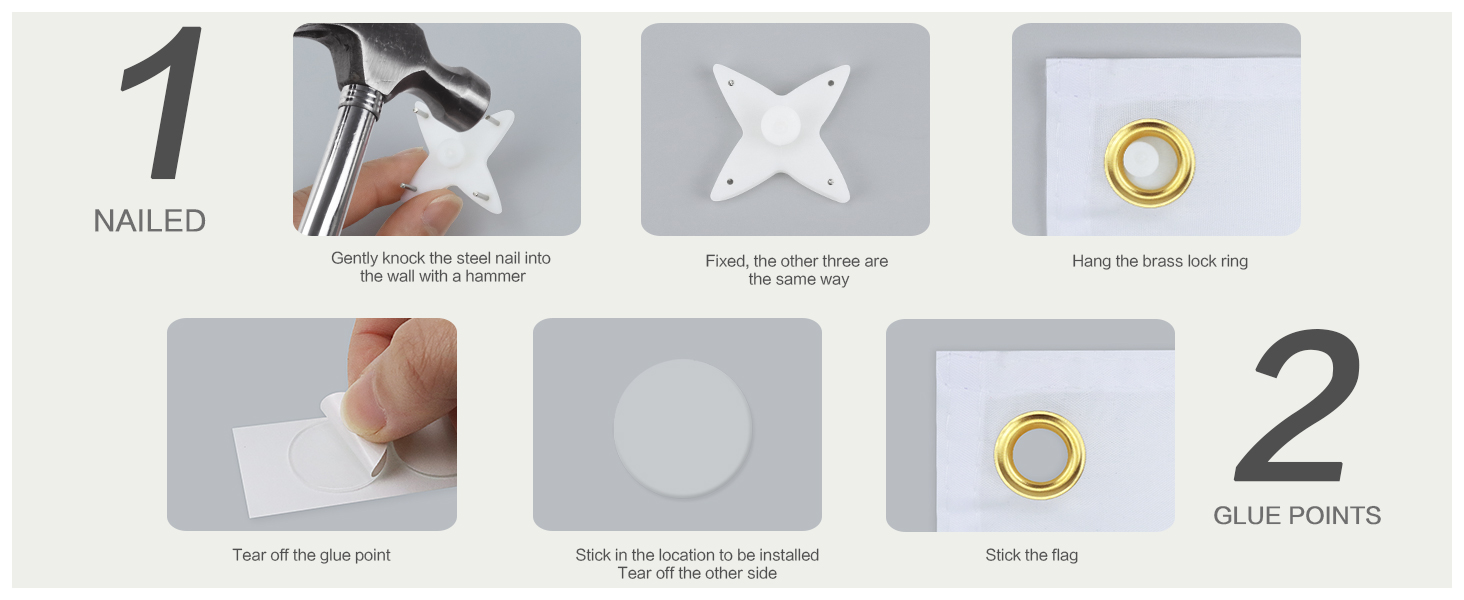 1
NAILED

Gently knock the steel nail into the wall with a hammer

Fixed, the other three are the same way

Hang the brass lock ring

Tear off the glue point

Stick in the location to be installed
Tear off the other side

Stick the flag

2
GLUE POINTS