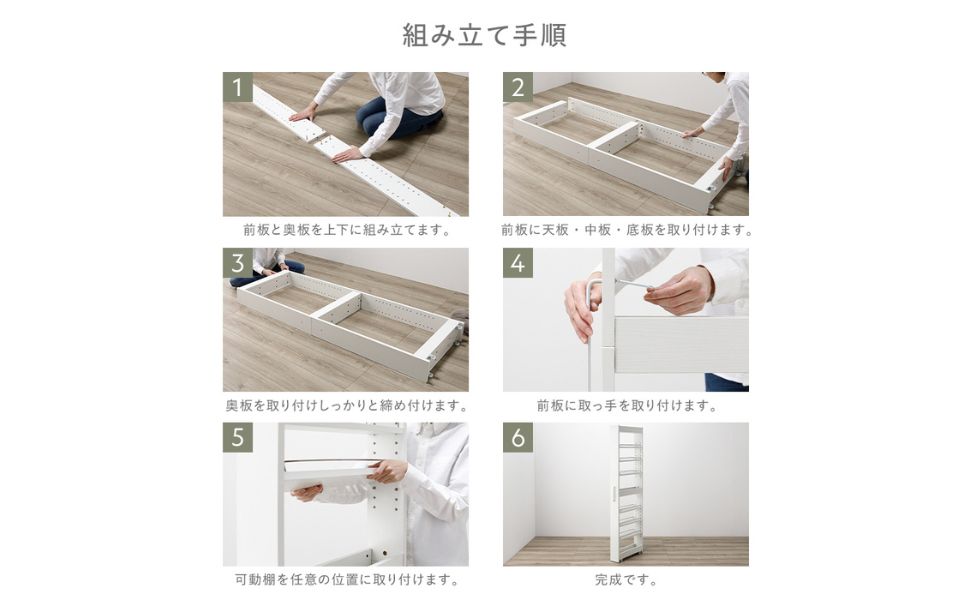 組み立て手順

1
前板と奥板を上下に組み立てます。

2
前板に天板・中板・底板を取り付けます。

3
奥板を取り付けしっかりと締め付けます。

4
前板に取っ手を取り付けます。

5
可動棚を任意の位置に取り付けます。

6
完成です。