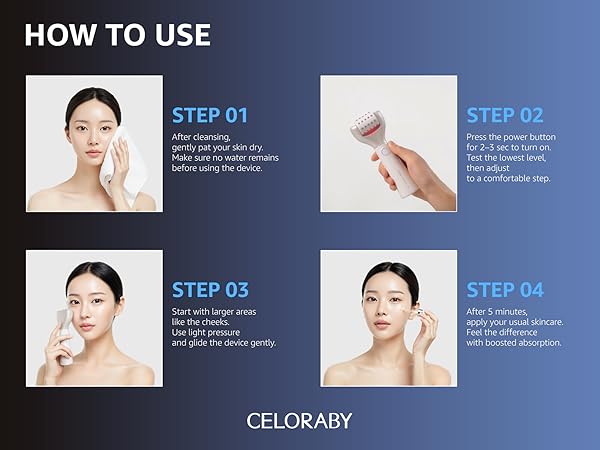 HOW TO USE

STEP 01
After cleansing, gently pat your skin dry. Make sure no water remains before using the device.

STEP 02
Press the power button for 2–3 sec to turn on. Test the lowest level, then adjust to a comfortable step.

STEP 03
Start with larger areas like the cheeks. Use light pressure and glide the device gently.

STEP 04
After 5 minutes, apply your usual skincare. Feel the difference with boosted absorption.

CELORABY