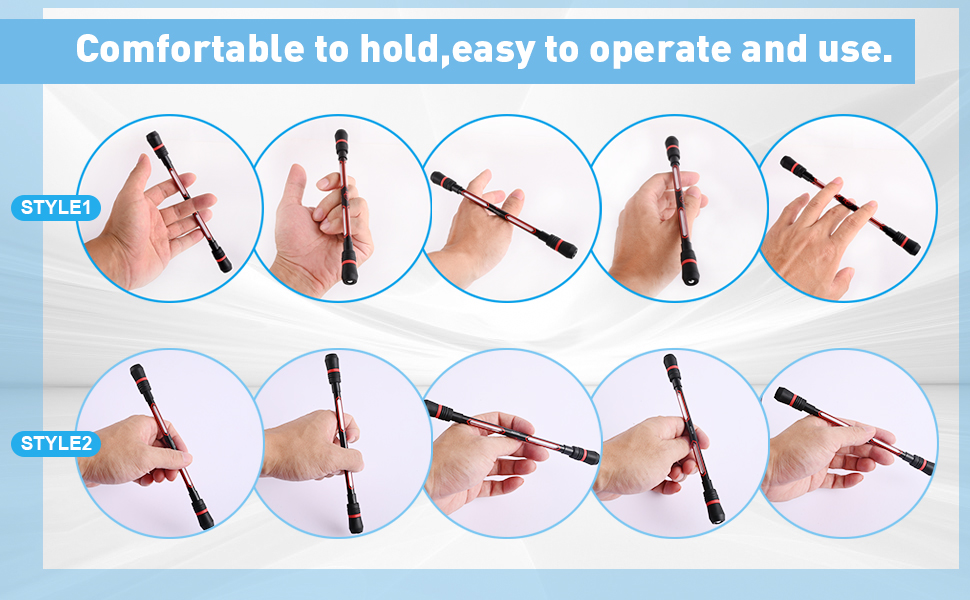 Comfortable to hold,easy to operate and use.

STYLE1

STYLE2