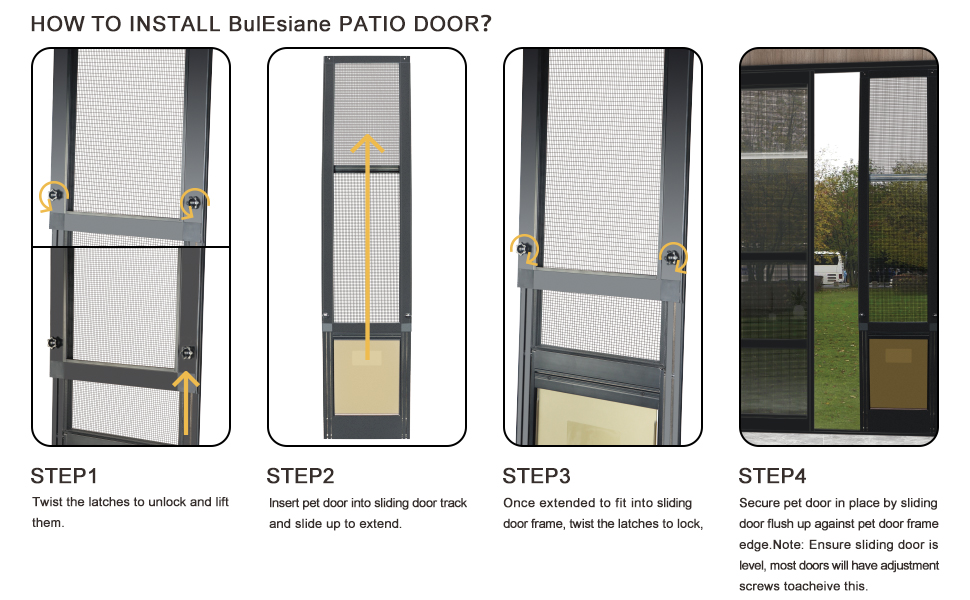 HOW TO INSTALL BulEsiane PATIO DOOR?

STEP1
Twist the latches to unlock and lift them.

STEP2
Insert pet door into sliding door track and slide up to extend.

STEP3
Once extended to fit into sliding door frame, twist the latches to lock,

STEP4
Secure pet door in place by sliding door flush up against pet door frame edge.Note: Ensure sliding door is level, most doors will have adjustment screws toacheive this.