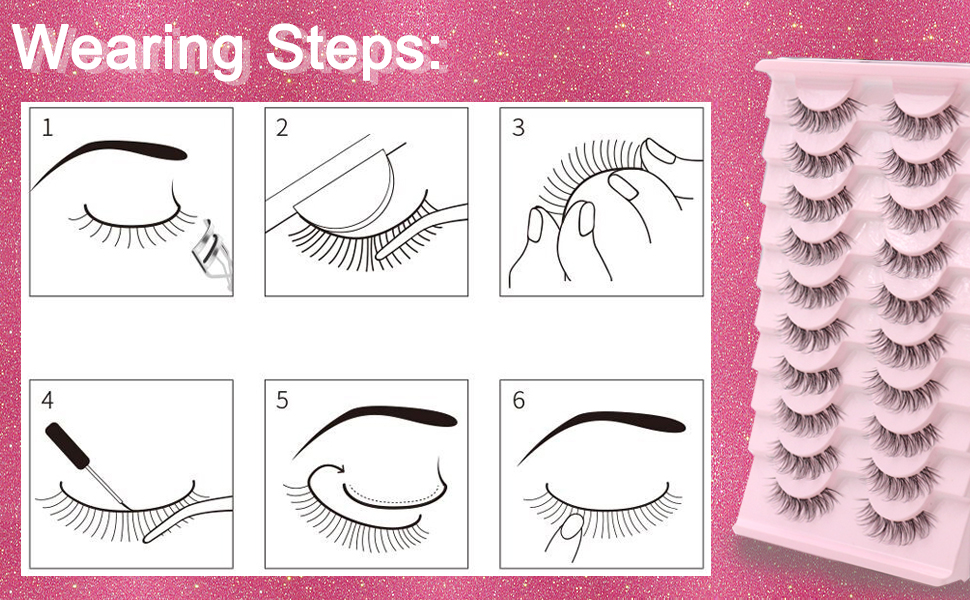 Wearing Steps:

1

2

3

4

5

6