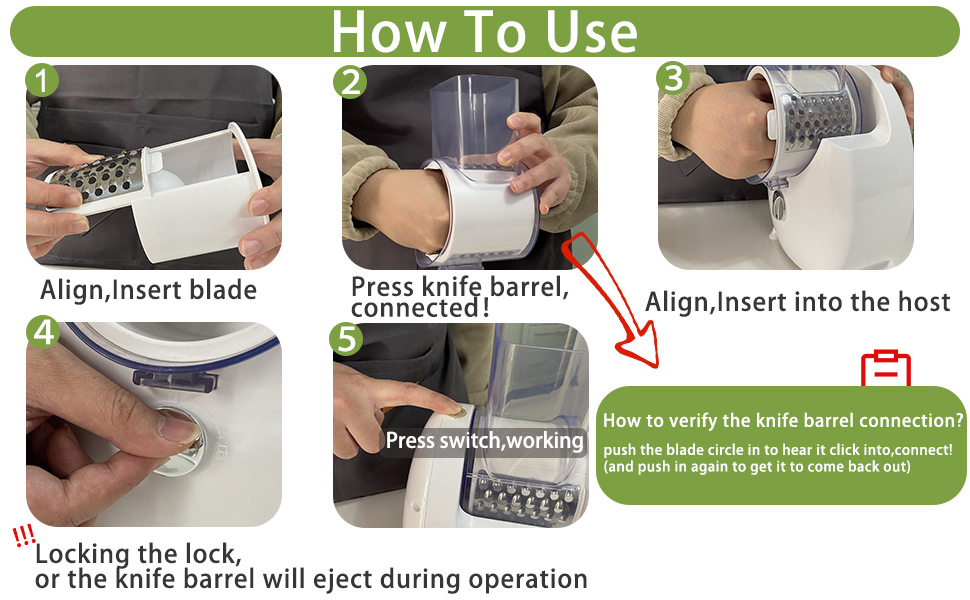 How To Use

1
Align,Insert blade

2
Press knife barrel, connected!

3
Align,Insert into the host

4
!!!
Locking the lock,
or the knife barrel will eject during operation

5
Press switch,working

How to verify the knife barrel connection?
push the blade circle in to hear it click into,connect!
(and push in again to get it to come back out)