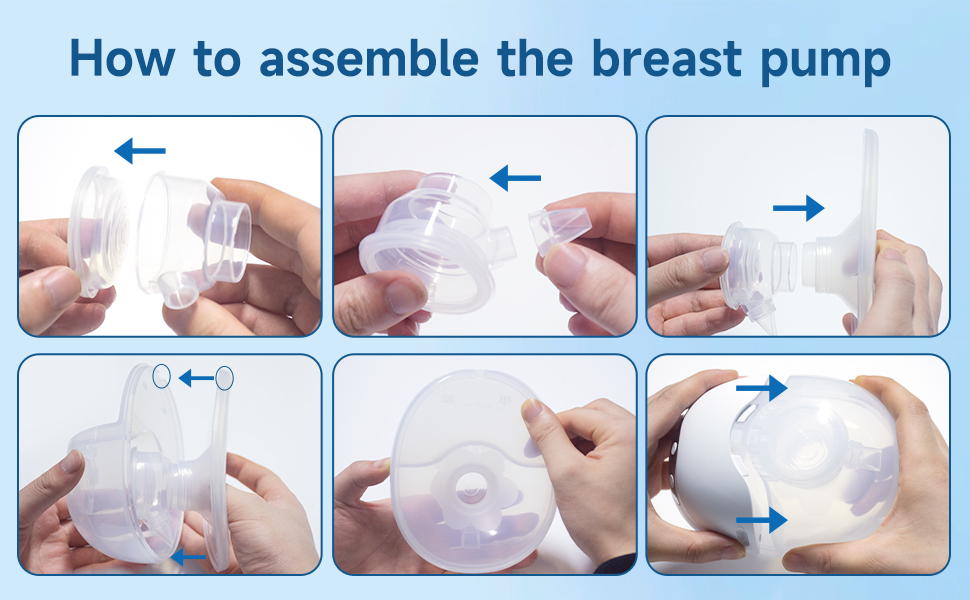 How to assemble the breast pump