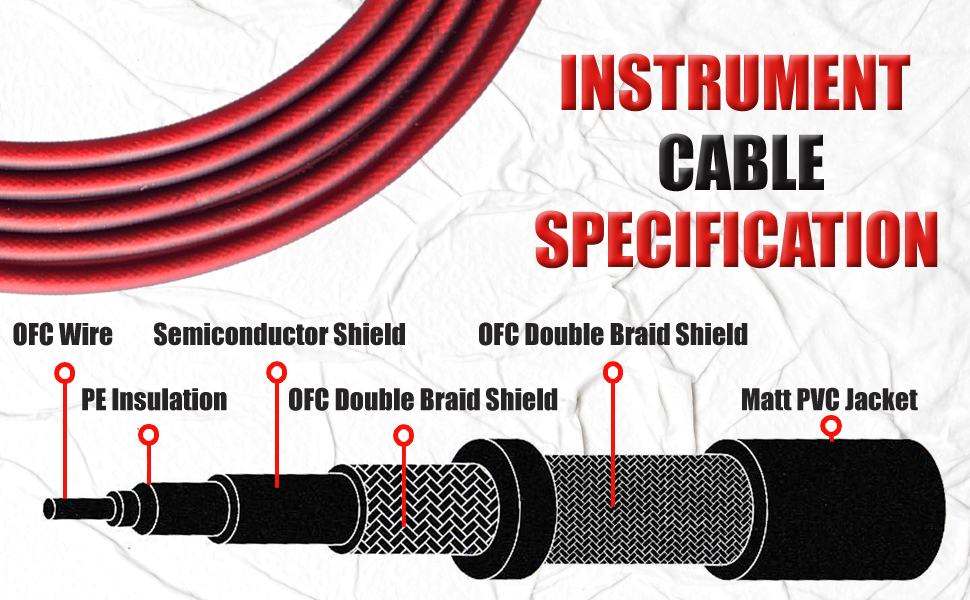 INSTRUMENT
CABLE
SPECIFICATION

OFC Wire

Semiconductor Shield

OFC Double Braid Shield

PE Insulation

OFC Double Braid Shield

Matt PVC Jacket