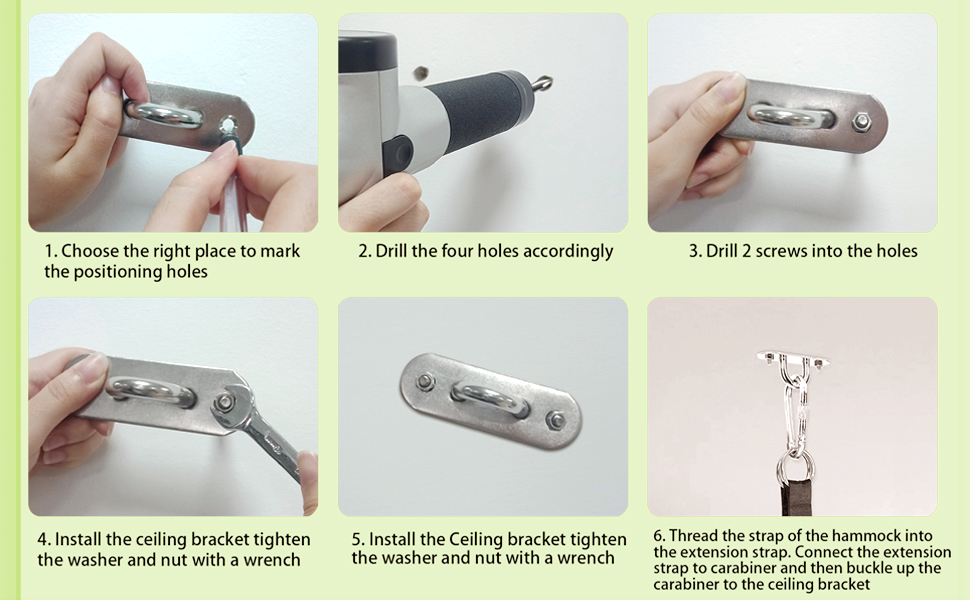 1. Choose the right place to mark the positioning holes

2. Drill the four holes accordingly

3. Drill 2 screws into the holes

4. Install the ceiling bracket tighten the washer and nut with a wrench

5. Install the Ceiling bracket tighten the washer and nut with a wrench

6. Thread the strap of the hammock into the extension strap. Connect the extension strap to carabiner and then buckle up the carabiner to the ceiling bracket