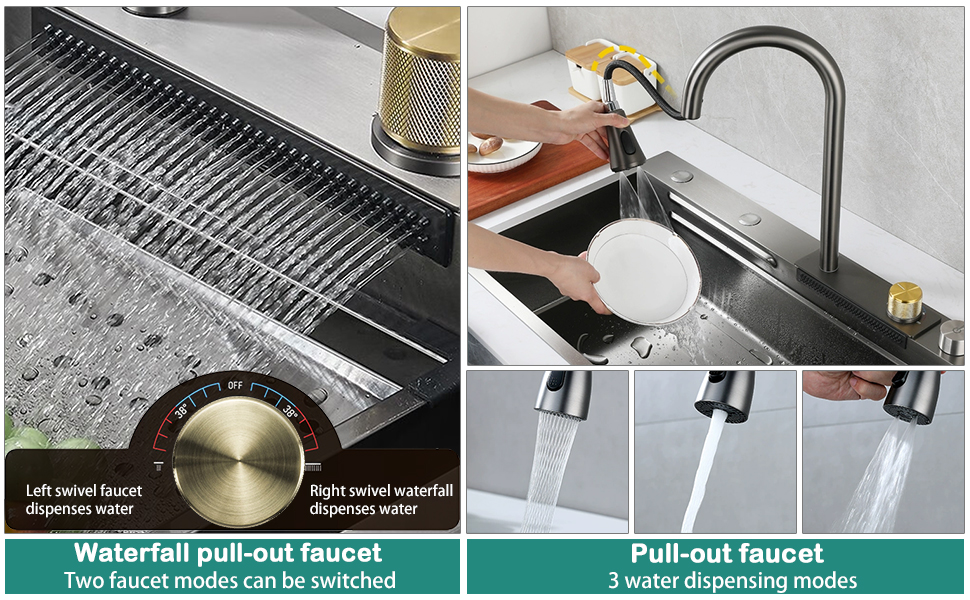 OFF

38°

38°

Left swivel faucet dispenses water

Right swivel waterfall dispenses water

Waterfall pull-out faucet
Two faucet modes can be switched

Pull-out faucet
3 water dispensing modes