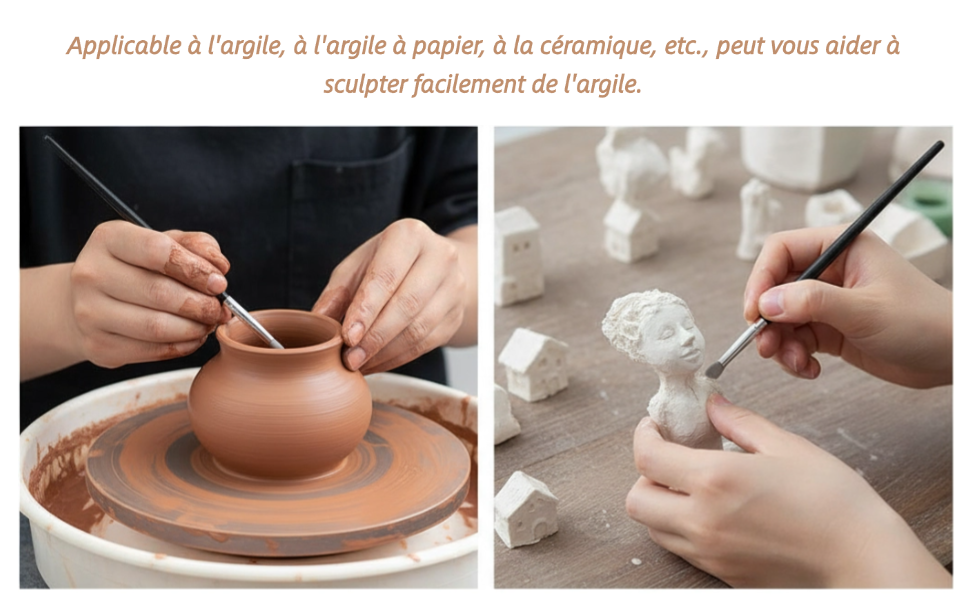 Applicable à l'argile, à l'argile à papier, à la céramique, etc., peut vous aider à sculpter facilement de l'argile.