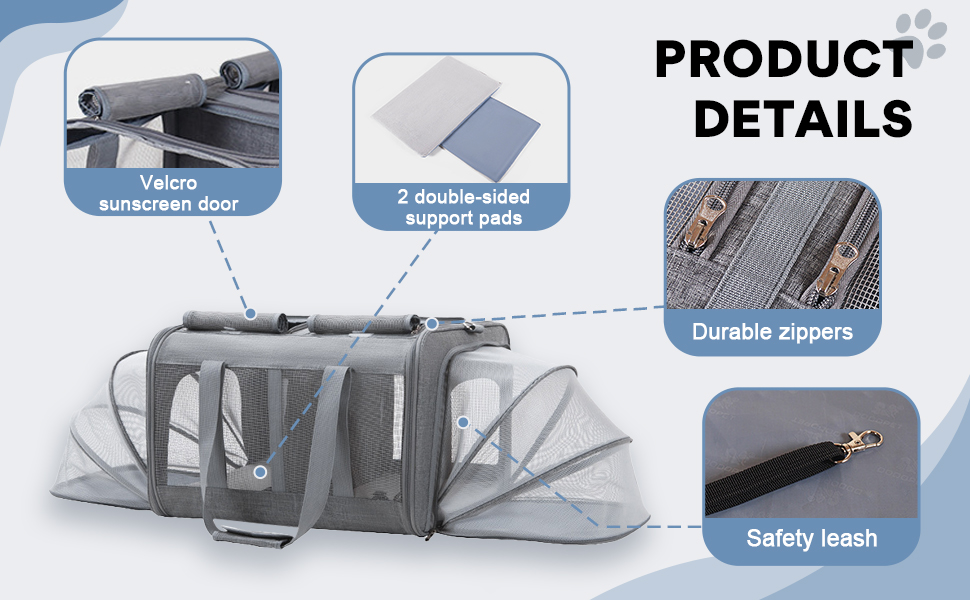 PRODUCT DETAILS

Velcro sunscreen door

2 double-sided support pads

Durable zippers

Safety leash