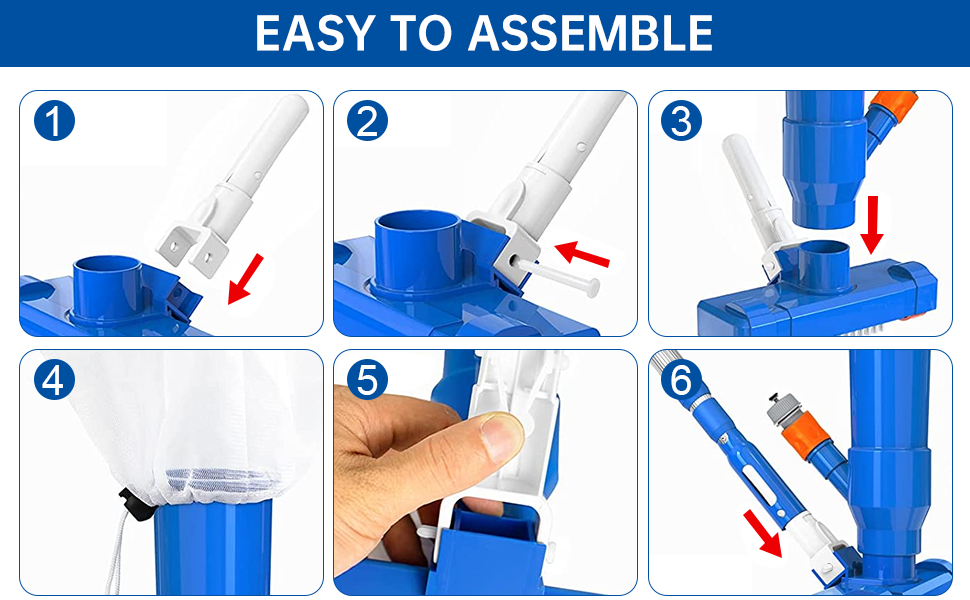 EASY TO ASSEMBLE

1

2

3

4

5

6