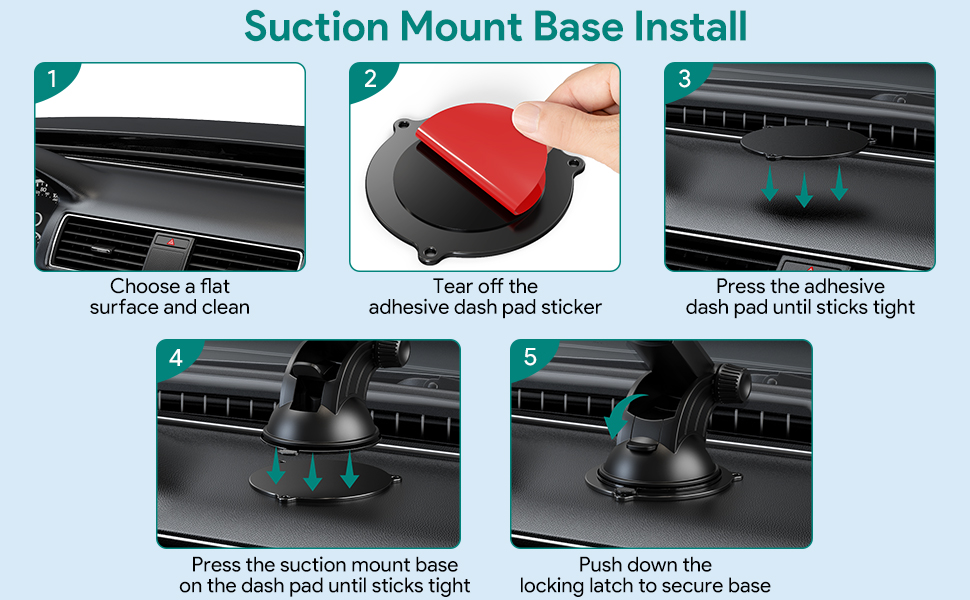 Suction Mount Base Install

1

Choose a flat surface and clean

2

Tear off the adhesive dash pad sticker

3

Press the adhesive dash pad until sticks tight

4

Press the suction mount base on the dash pad until sticks tight

5

Push down the locking latch to secure base