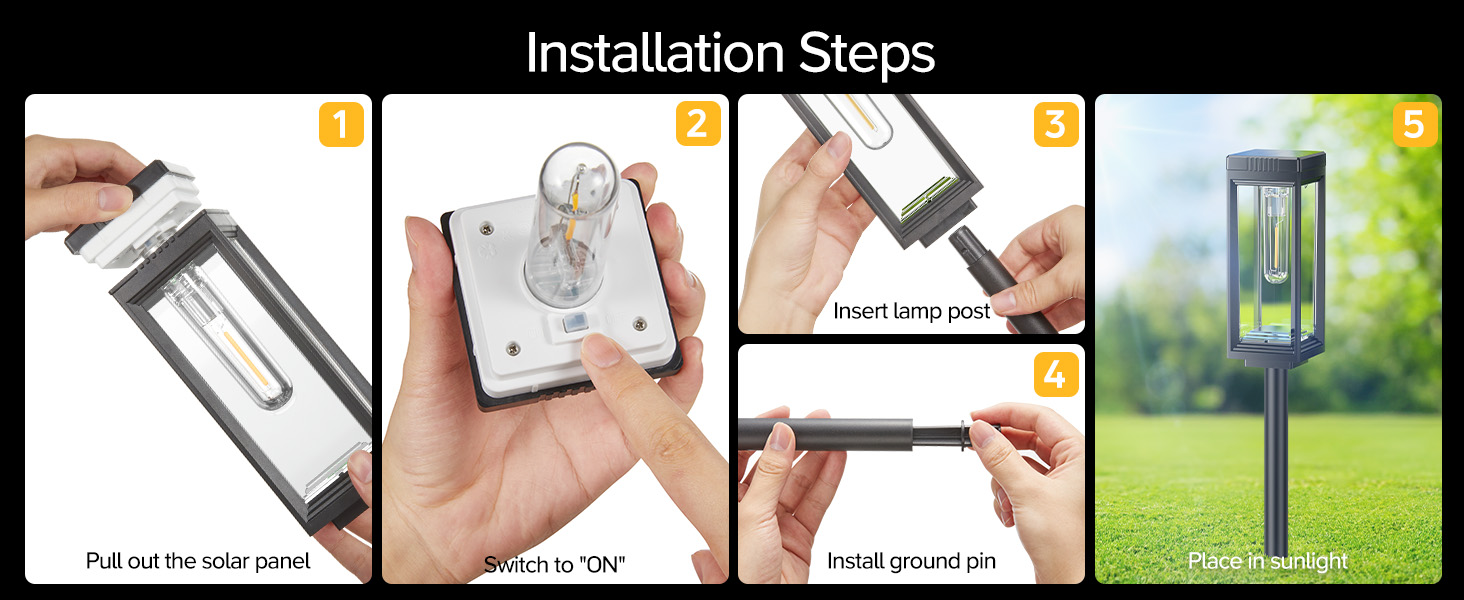 Installation Steps

1
Pull out the solar panel

2
Switch to "ON"

3
Insert lamp post

4
Install ground pin

5
Place in sunlight