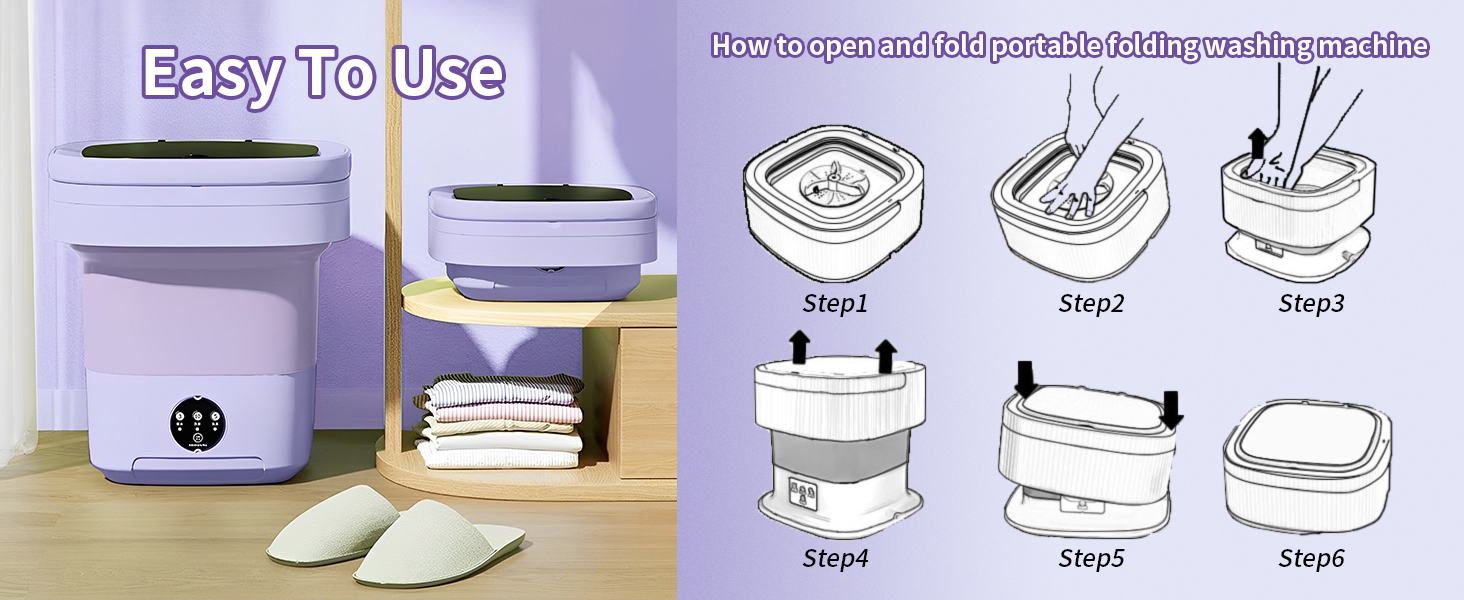 Easy To Use

How to open and fold portable folding washing machine

Step1

Step2

Step3

Step4

Step5

Step6