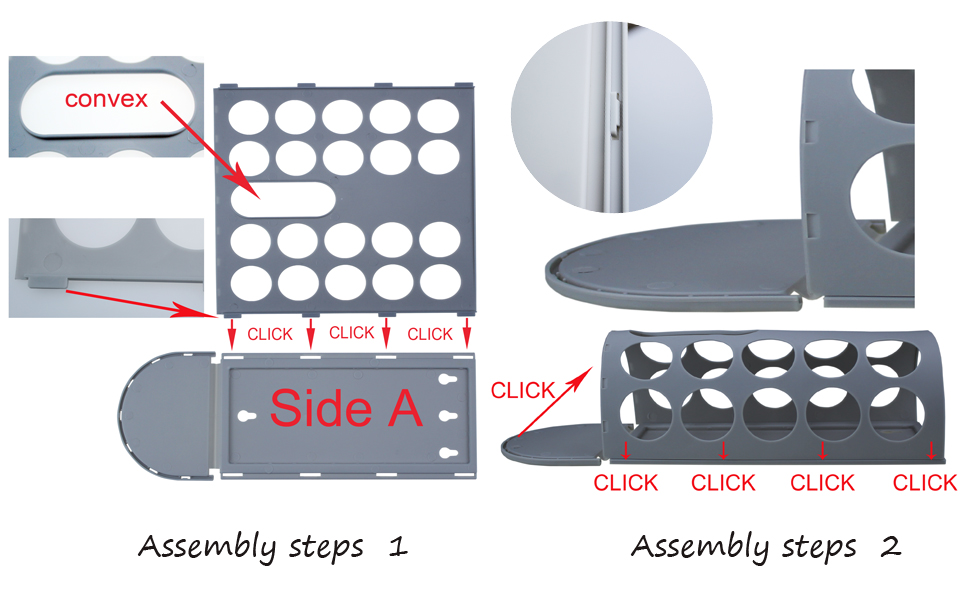 convex

CLICK CLICK CLICK

Side A

Assembly steps 1

CLICK

CLICK CLICK CLICK CLICK

Assembly steps 2