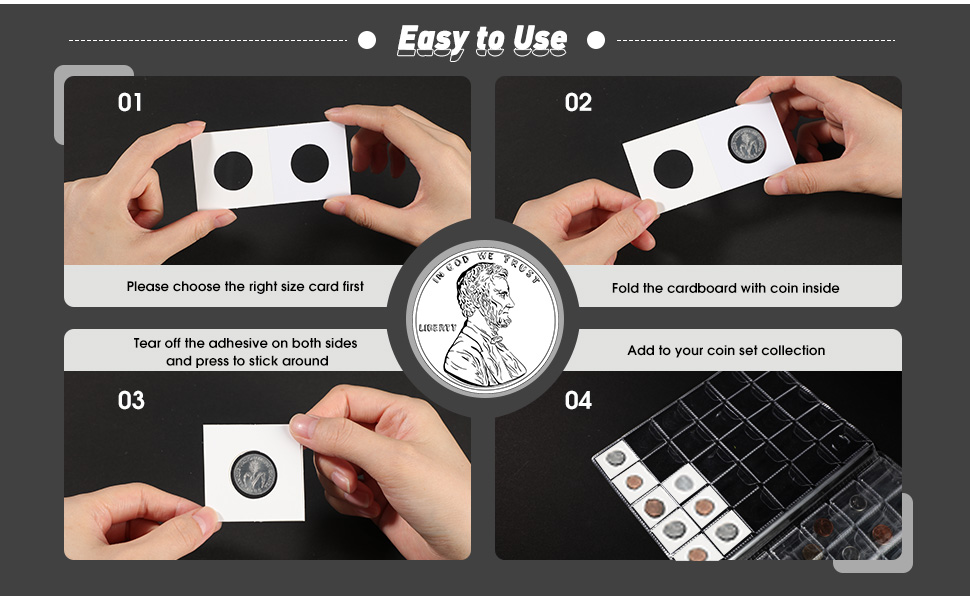 Easy to Use

01

Please choose the right size card first

02

Fold the cardboard with coin inside

IN GOD WE TRUST
LIBERTY

Tear off the adhesive on both sides and press to stick around

03

Add to your coin set collection

04