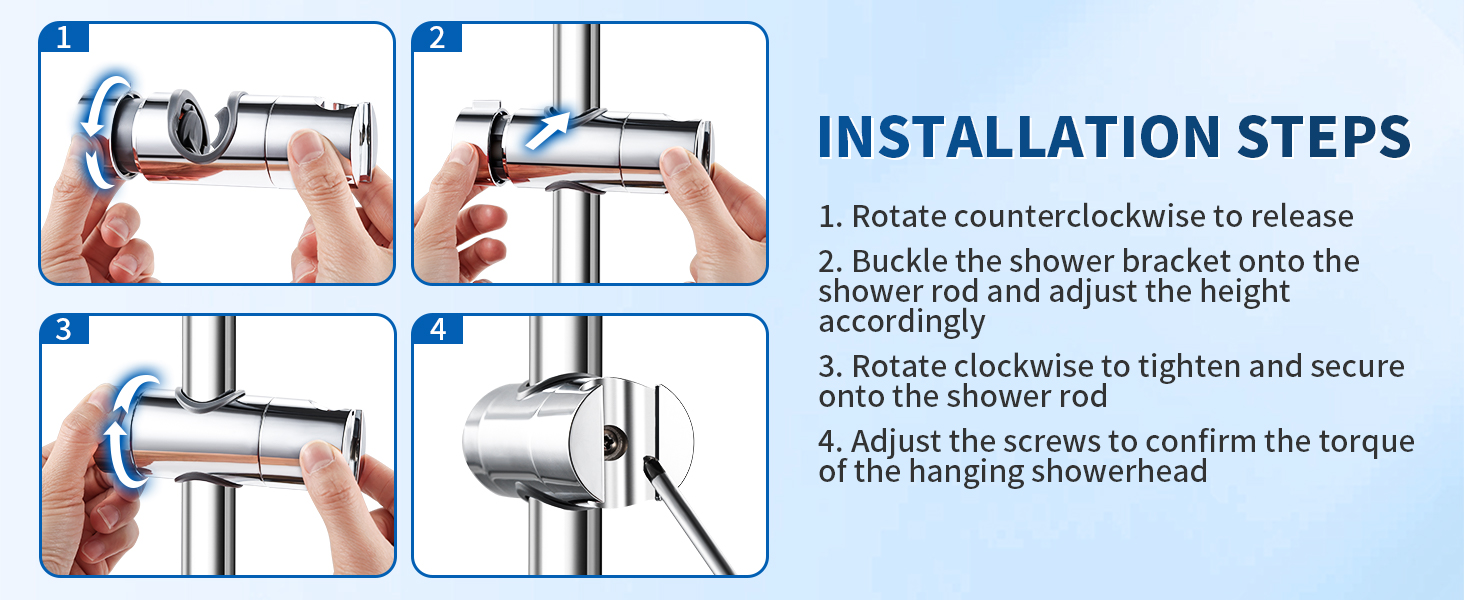 1

2

3

4

INSTALLATION STEPS

1. Rotate counterclockwise to release

2. Buckle the shower bracket onto the shower rod and adjust the height accordingly

3. Rotate clockwise to tighten and secure onto the shower rod

4. Adjust the screws to confirm the torque of the hanging showerhead