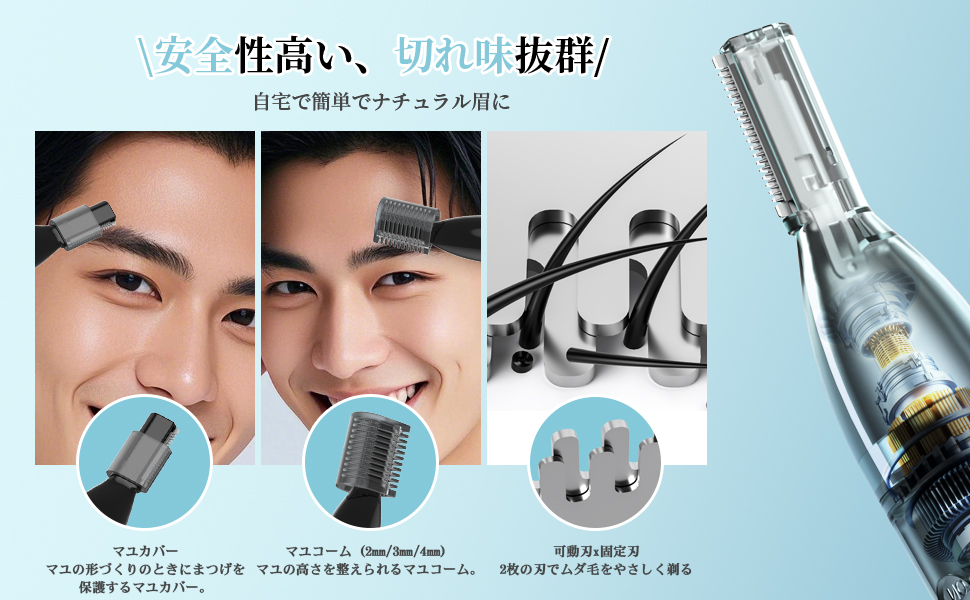 \安全性高い、切れ味抜群/

自宅で簡単でナチュラル眉に

マユカバー
マユの形づくりのときにまつげを保護するマユカバー。

マユコーム（2mm/3mm/4mm）
マユの高さを整えられるマユコーム。

可動刃x固定刃
2枚の刃でムダ毛をやさしく剃る