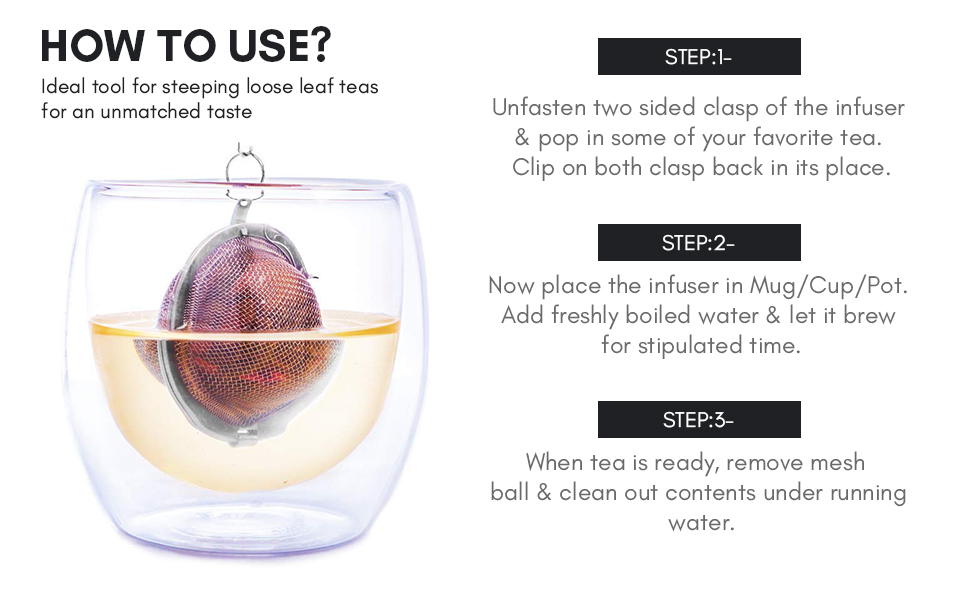 HOW TO USE?
Ideal tool for steeping loose leaf teas for an unmatched taste

STEP:1-

Unfasten two sided clasp of the infuser & pop in some of your favorite tea. Clip on both clasp back in its place.

STEP:2-

Now place the infuser in Mug/Cup/Pot. Add freshly boiled water & let it brew for stipulated time.

STEP:3-

When tea is ready, remove mesh ball & clean out contents under running water.