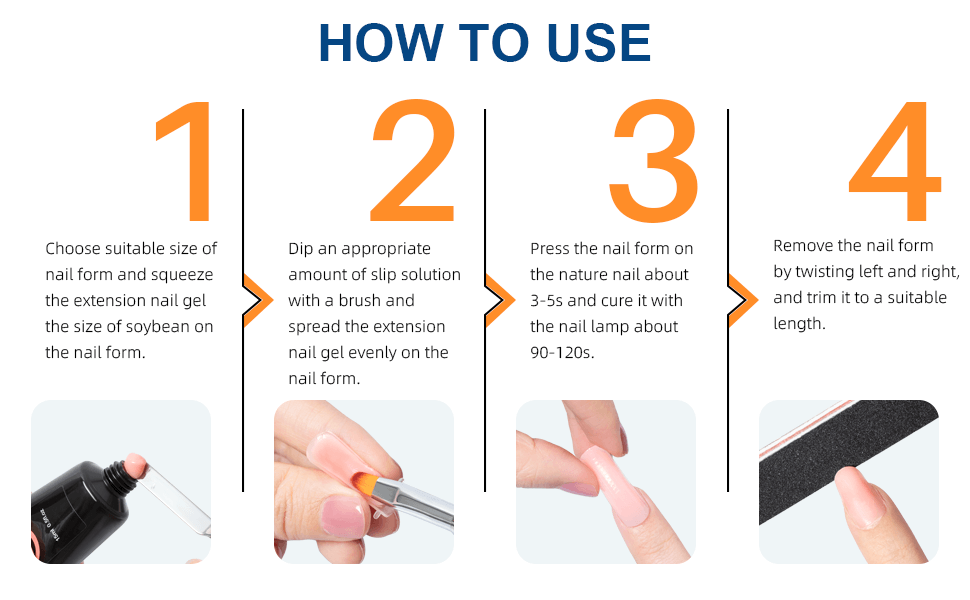 HOW TO USE

1

Choose suitable size of nail form and squeeze the extension nail gel the size of soybean on the nail form.

2

Dip an appropriate amount of slip solution with a brush and spread the extension nail gel evenly on the nail form.

3

Press the nail form on the nature nail about 3-5s and cure it with the nail lamp about 90-120s.

4

Remove the nail form by twisting left and right, and trim it to a suitable length.