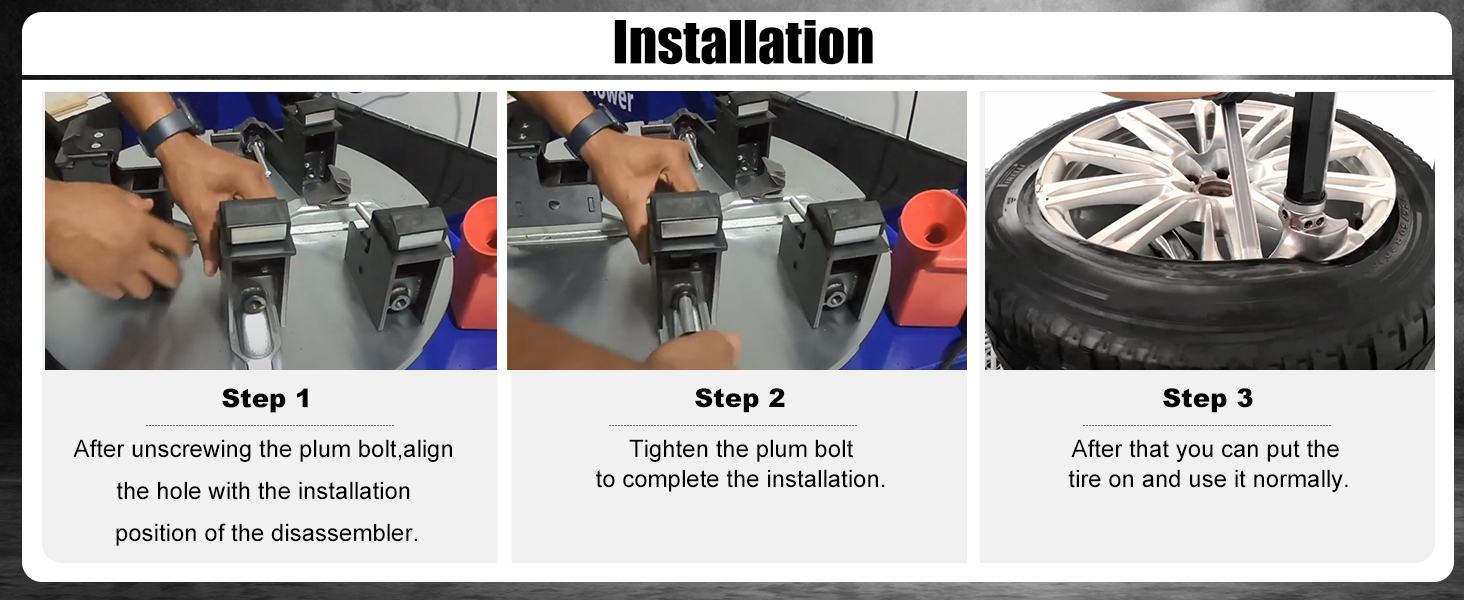 Installation

Step 1
After unscrewing the plum bolt,align the hole with the installation position of the disassembler.

Step 2
Tighten the plum bolt to complete the installation.

Step 3
After that you can put the tire on and use it normally.