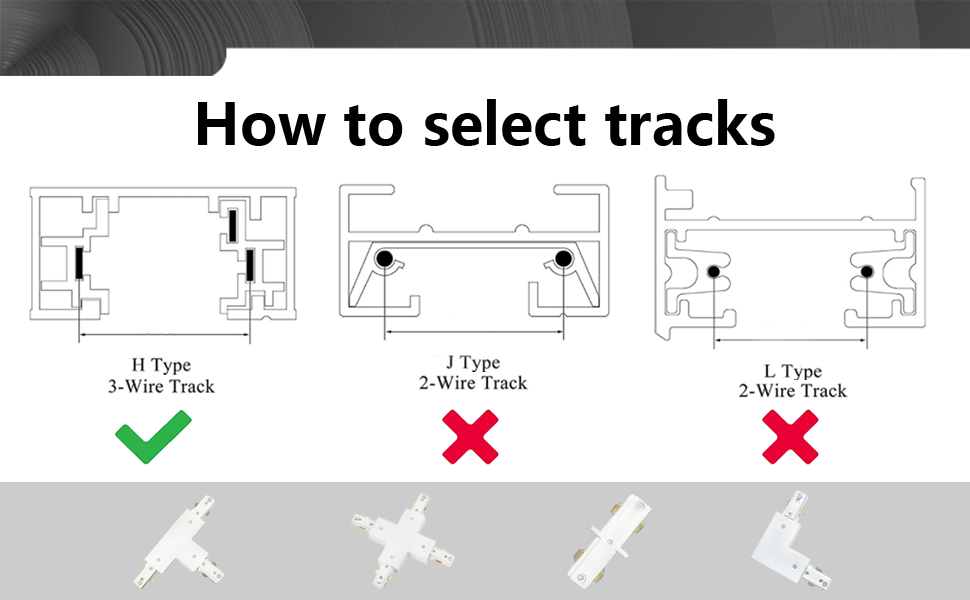 How to select tracks

H Type
3-Wire Track

J Type
2-Wire Track

L Type
2-Wire Track