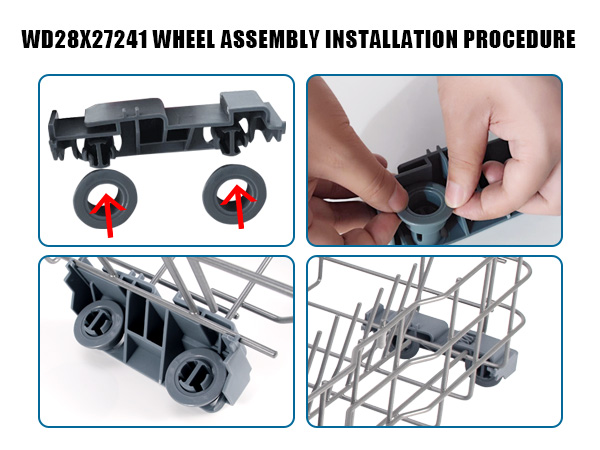 WD28X27241 WHEEL ASSEMBLY INSTALLATION PROCEDURE