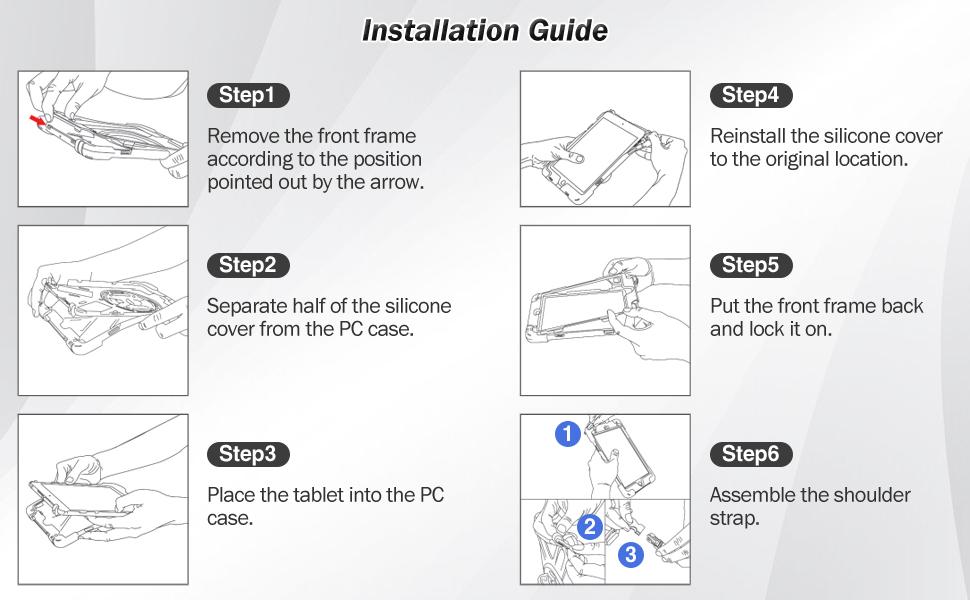 Installation Guide

Step1

Remove the front frame according to the position pointed out by the arrow.

Step2

Separate half of the silicone cover from the PC case.

Step3

Place the tablet into the PC case.

Step4

Reinstall the silicone cover to the original location.

Step5

Put the front frame back and lock it on.

1
2
3

Step6

Assemble the shoulder strap.