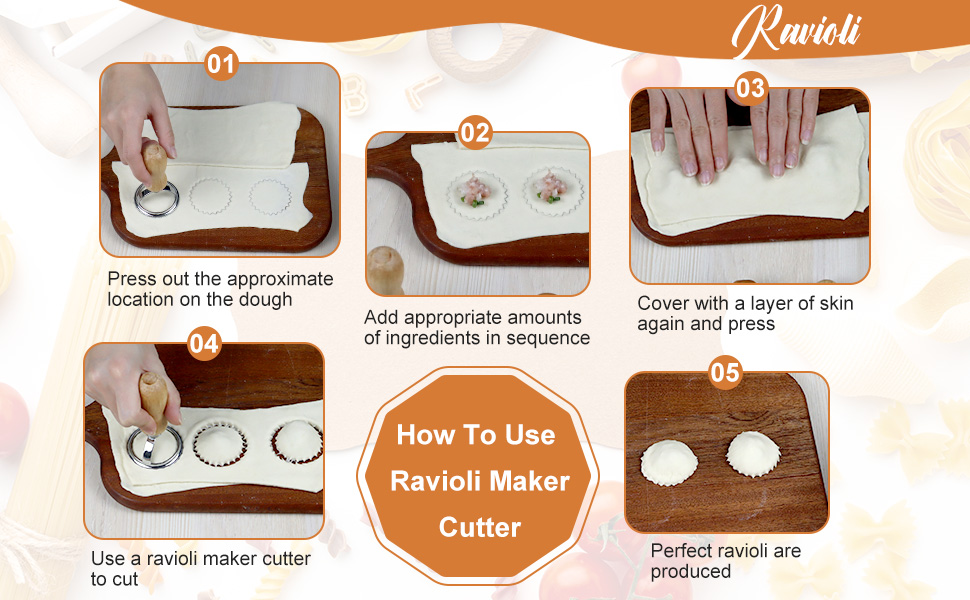 Ravioli

01

Press out the approximate location on the dough

02

Add appropriate amounts of ingredients in sequence

03

Cover with a layer of skin again and press

04

Use a ravioli maker cutter to cut

How To Use Ravioli Maker Cutter

05

Perfect ravioli are produced